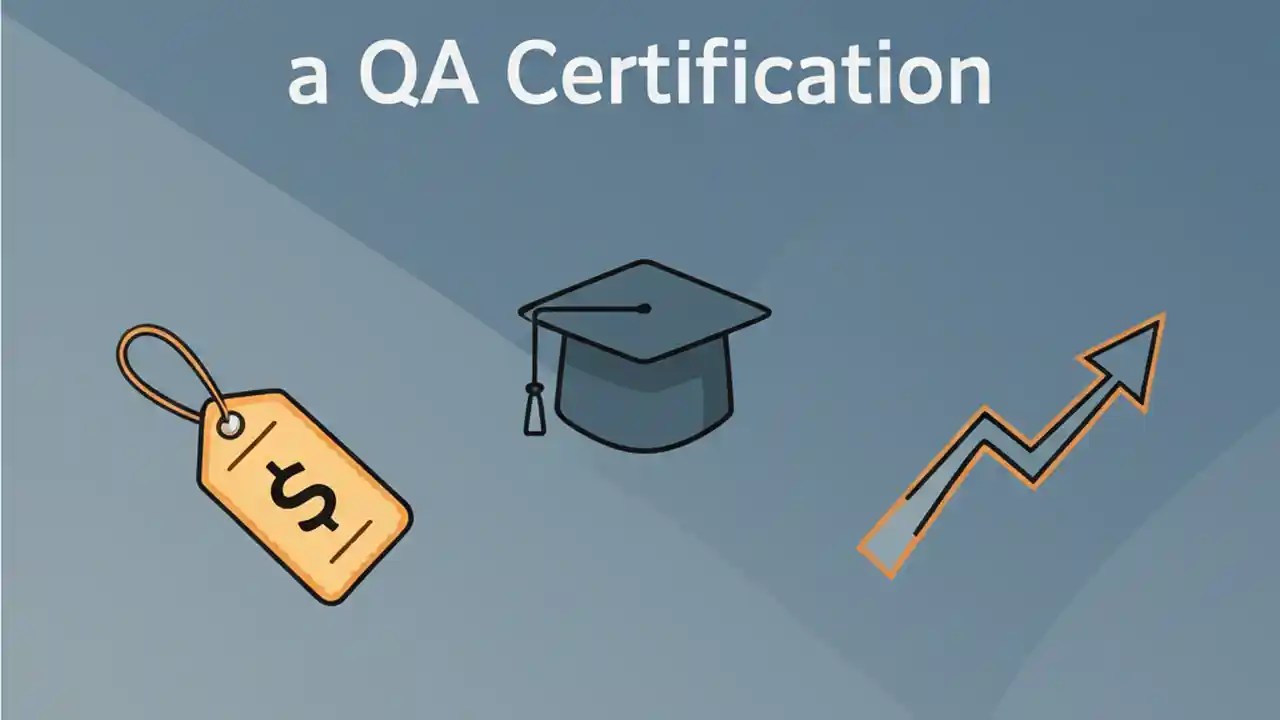 a QA Certification

$