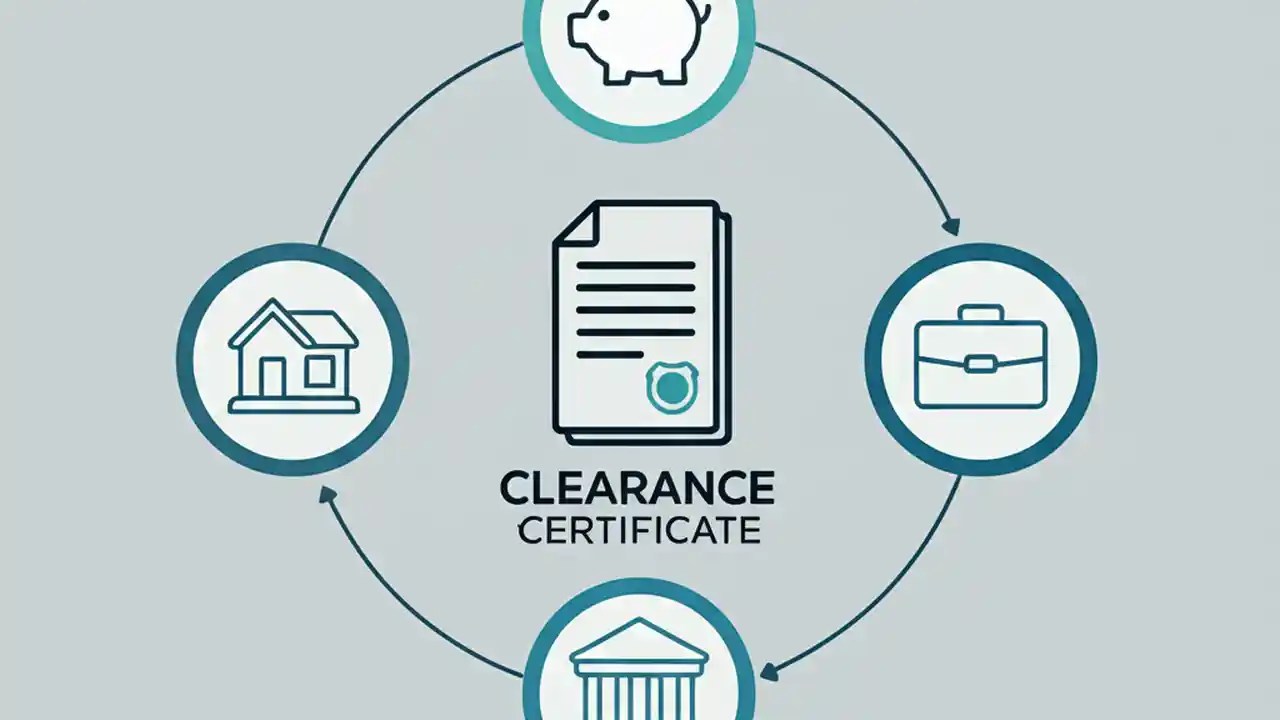 CLEARANCE
CERTIFICATE