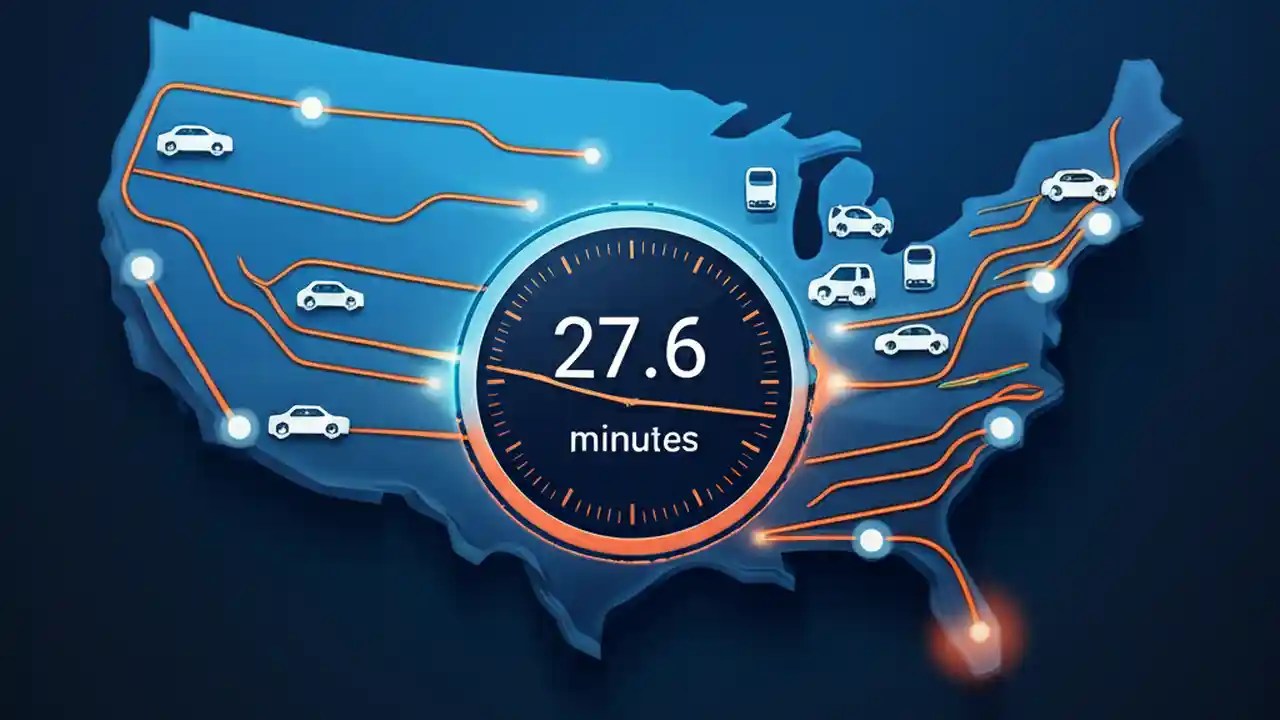 27.6
minutes