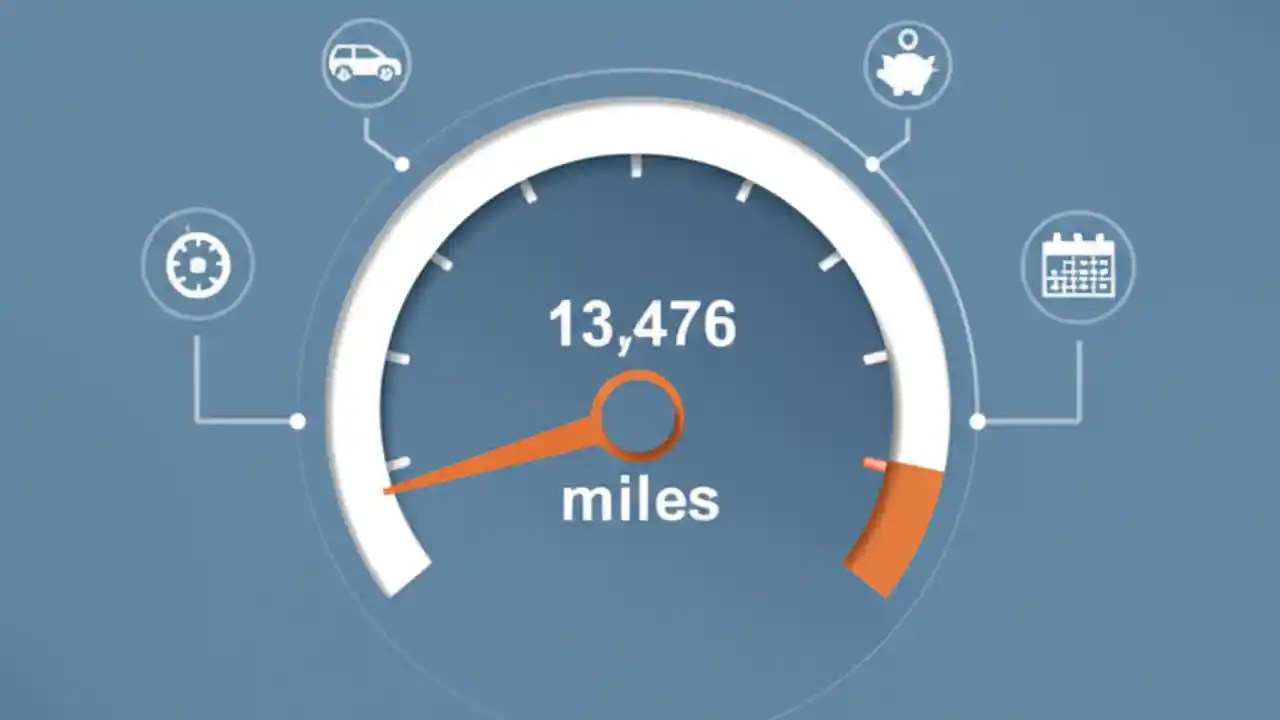 13,476

miles