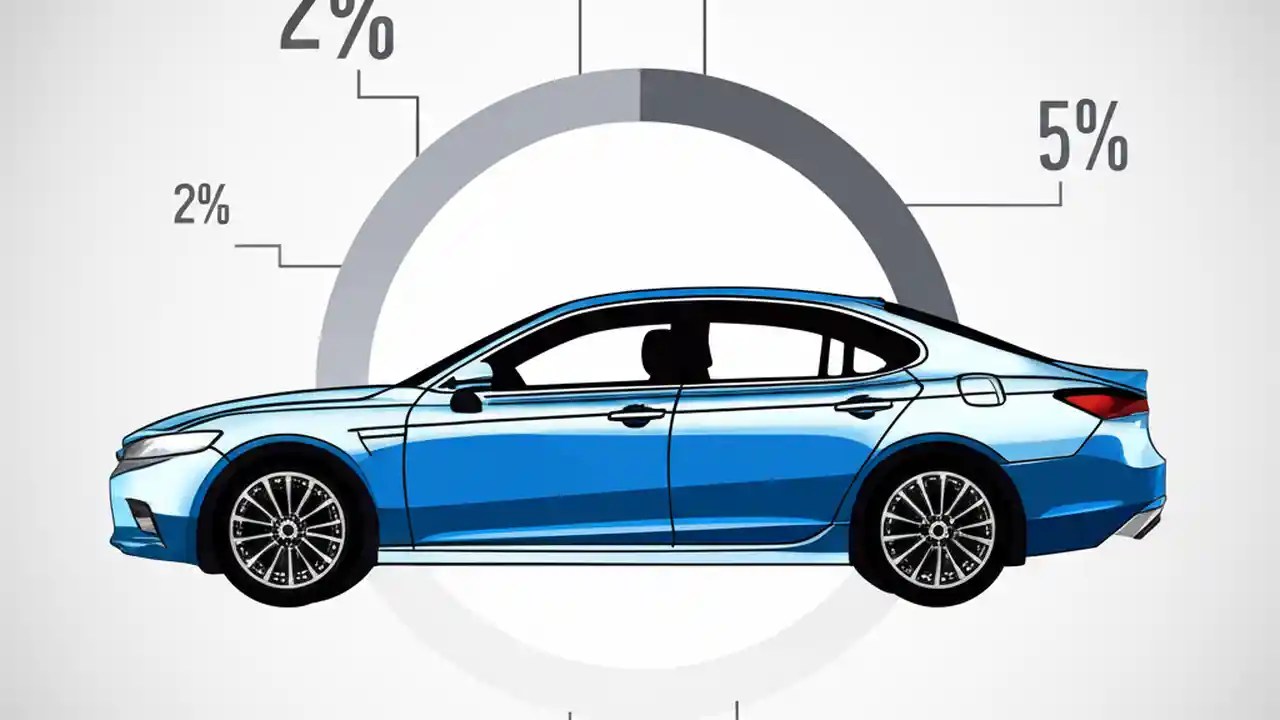 2%

2%

5%