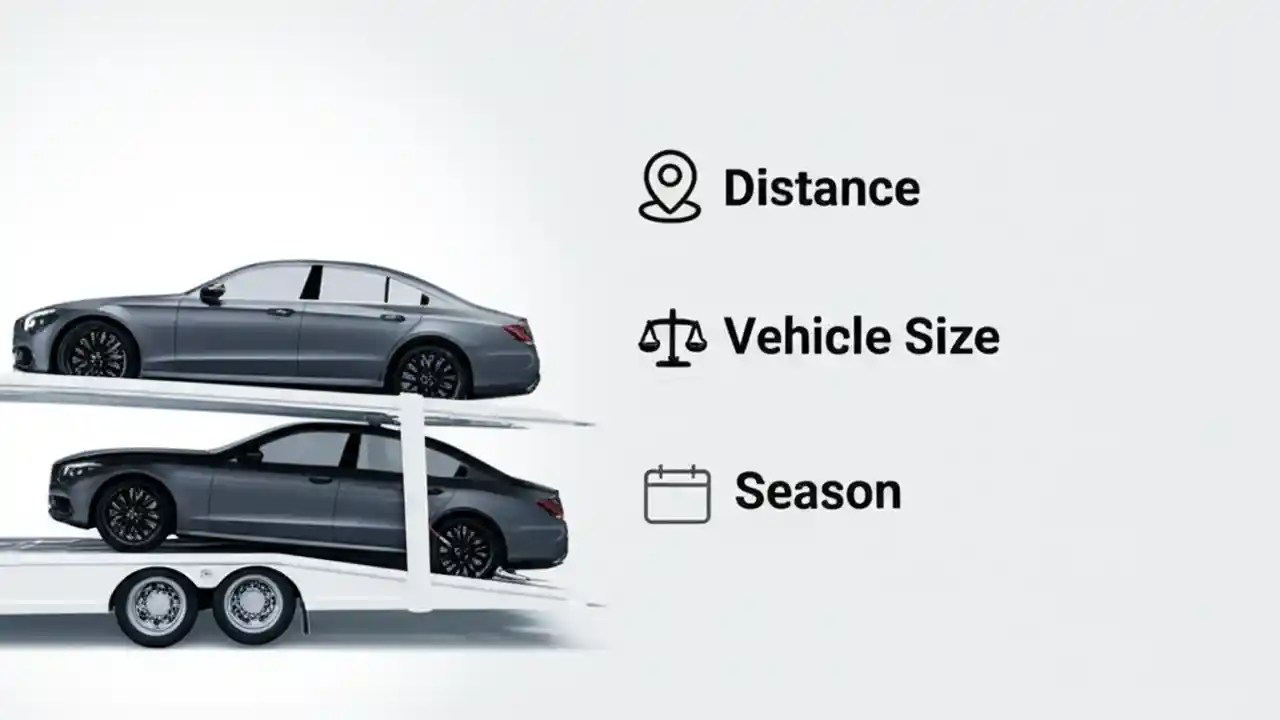 Distance

Vehicle Size

Season