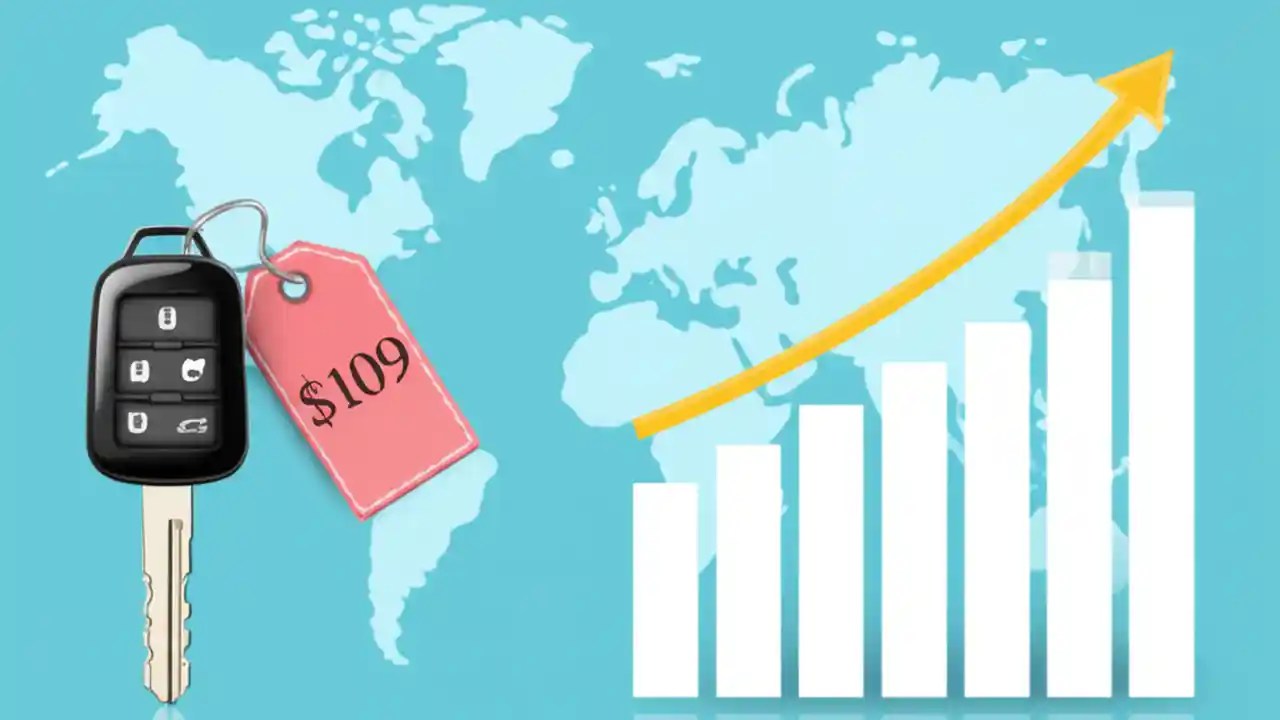 $109