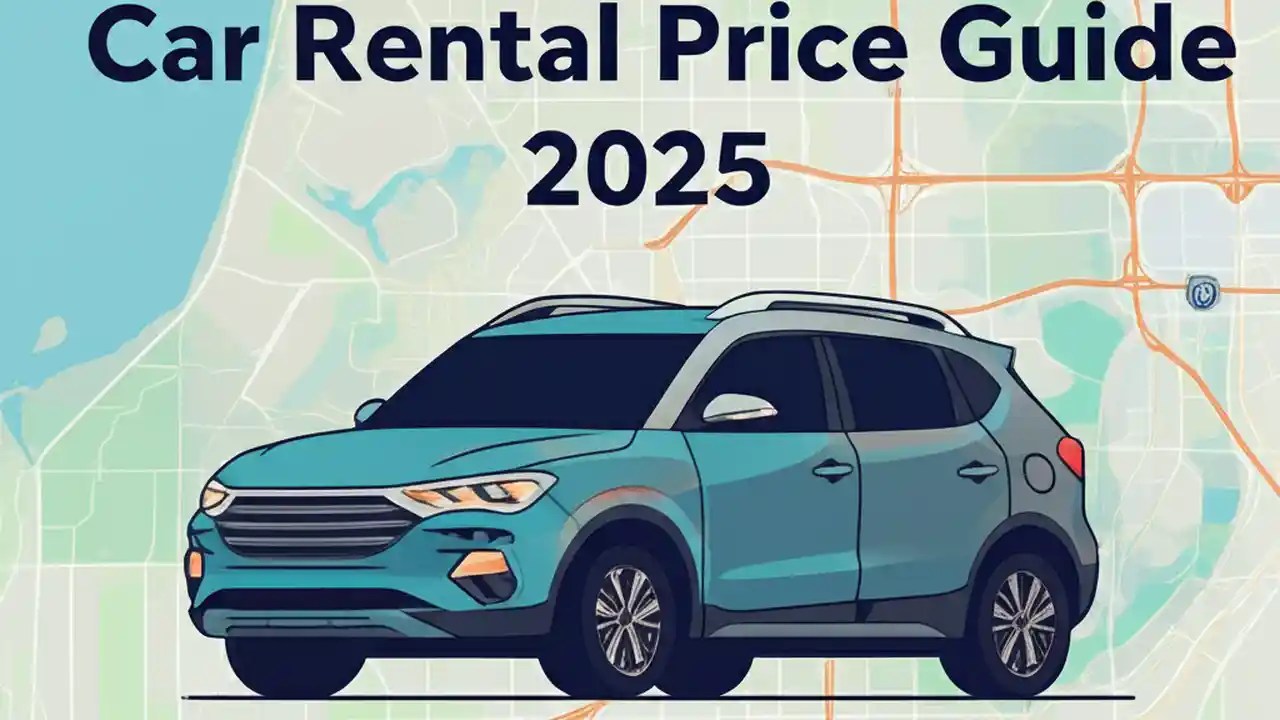 Car Rental Price Guide 2025