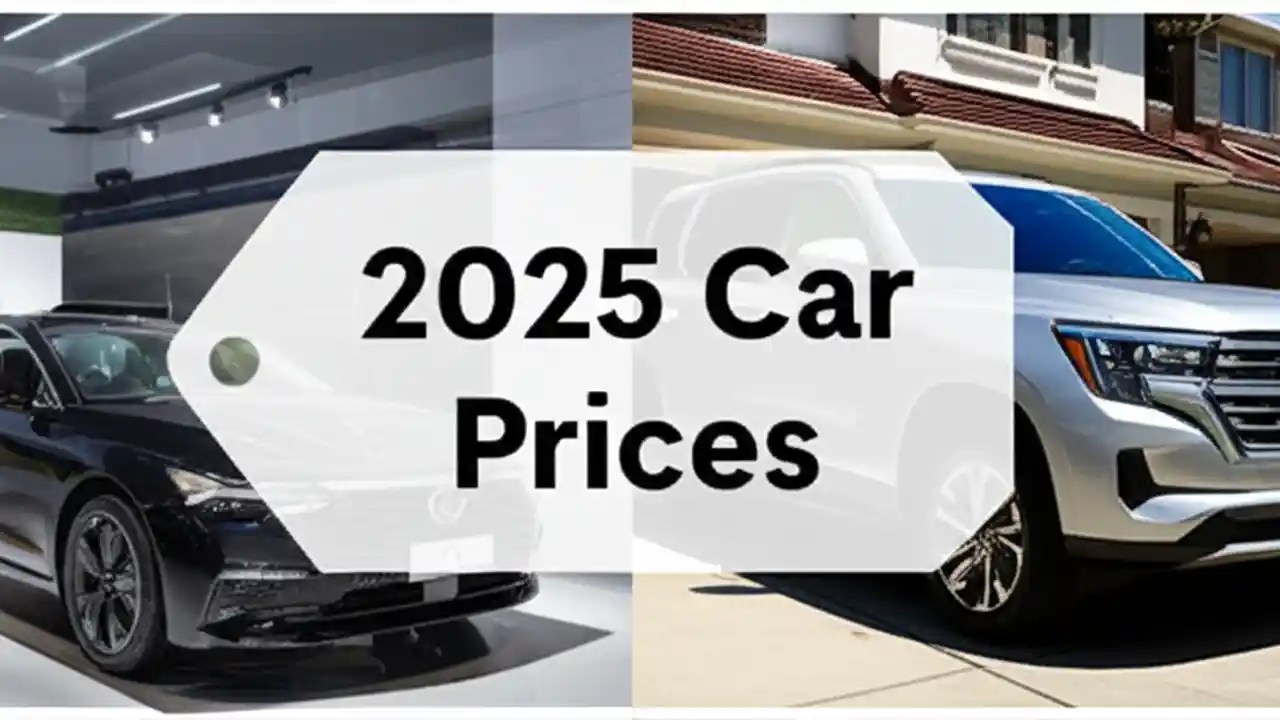 2025 Car Prices