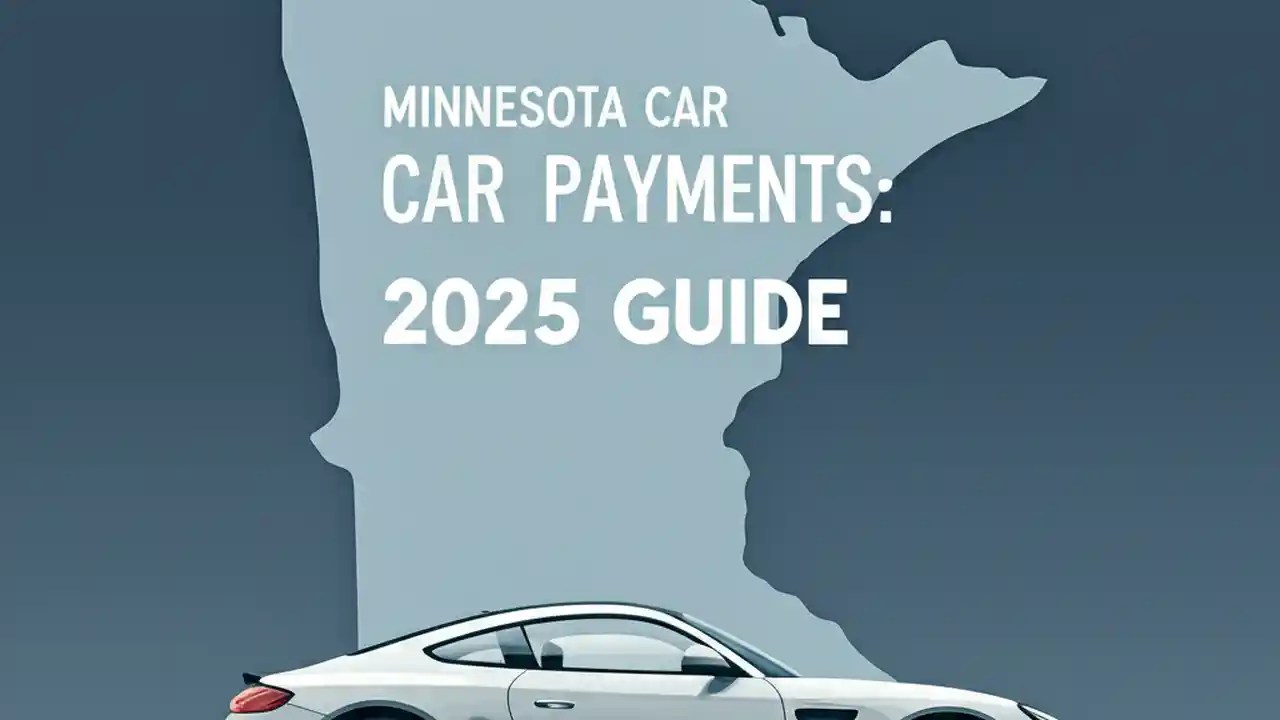 MINNESOTA CAR
CAR PAYMENTS:
2025 GUIDE