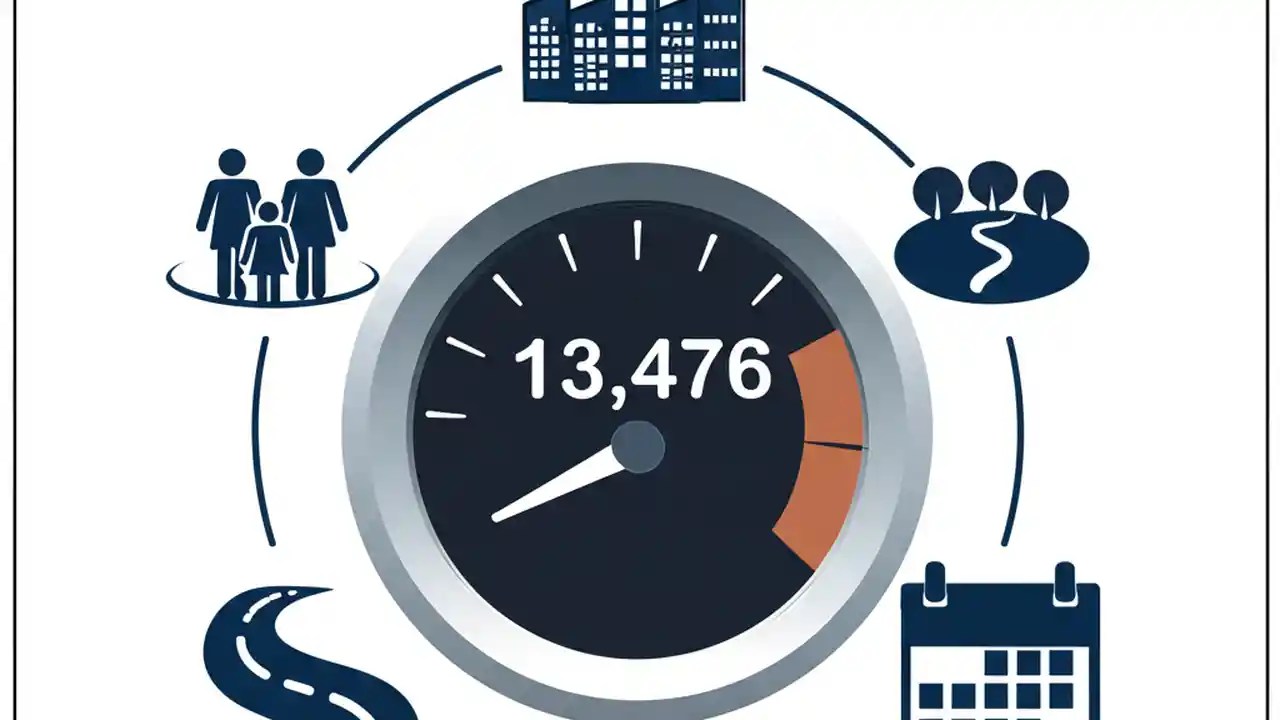 13,476