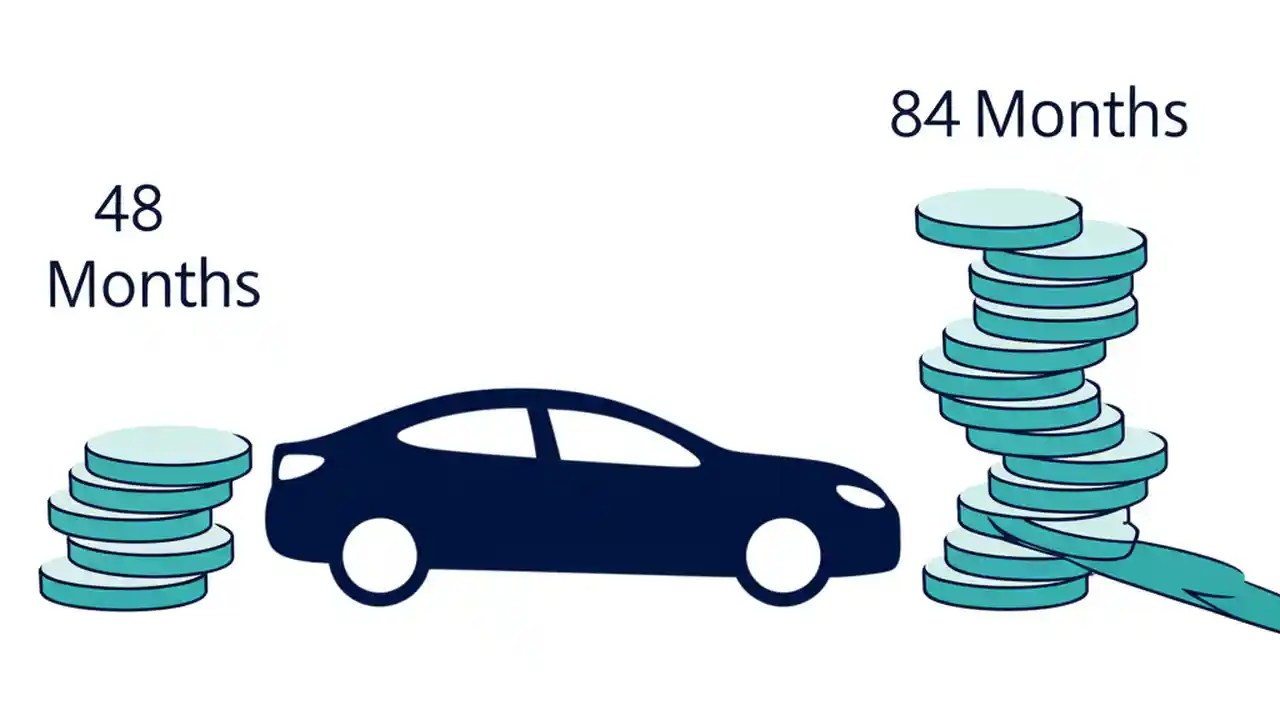 48
Months

84 Months