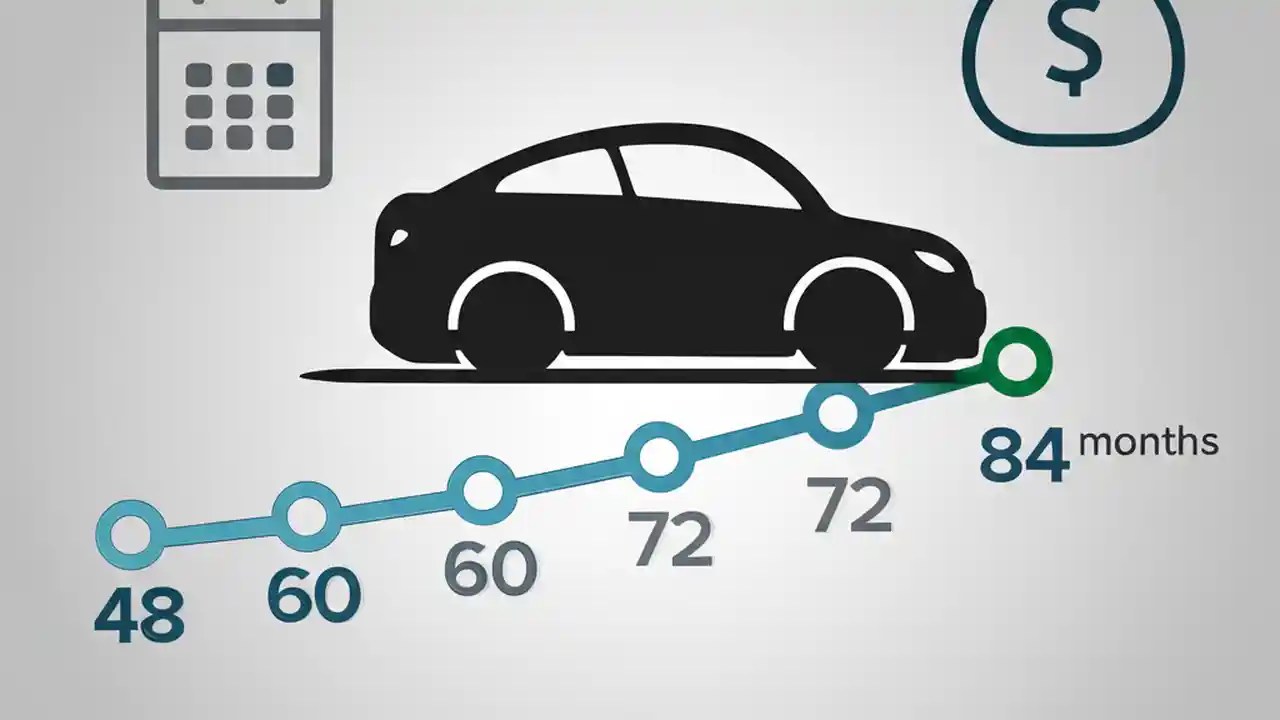 $

48

60

60

72

72

84 months