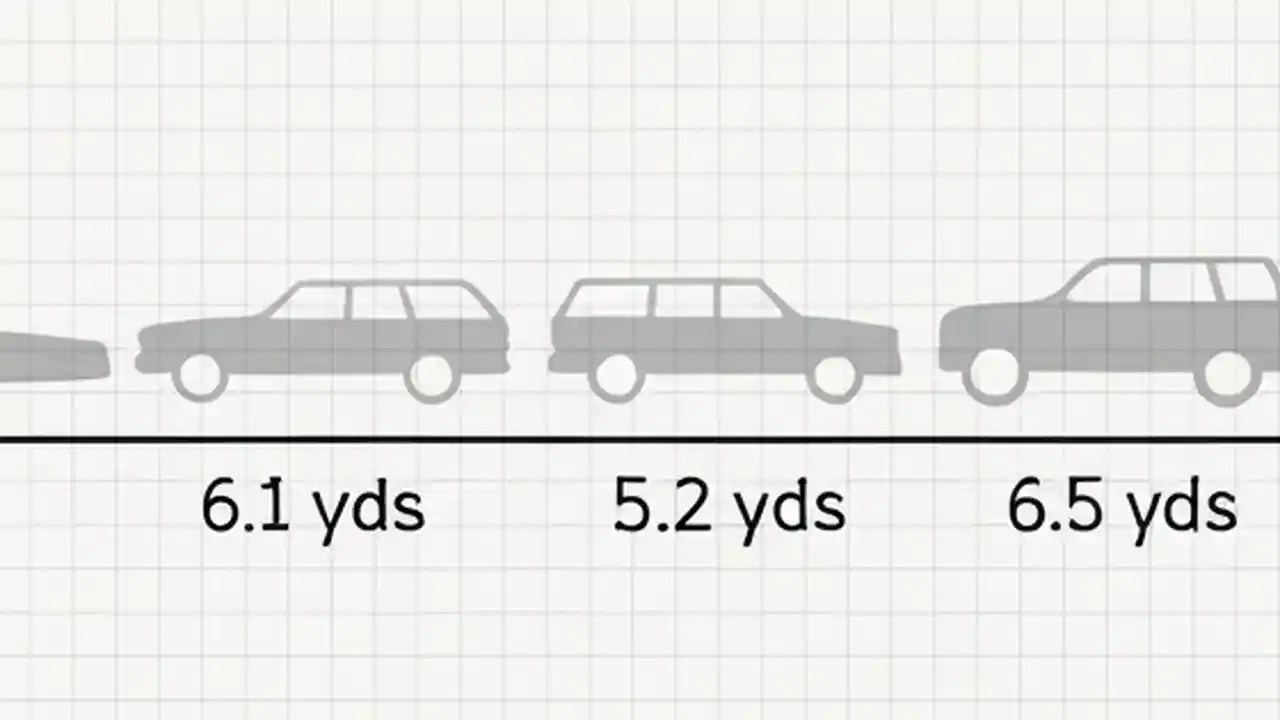 6.1 yds

5.2 yds

6.5 yds