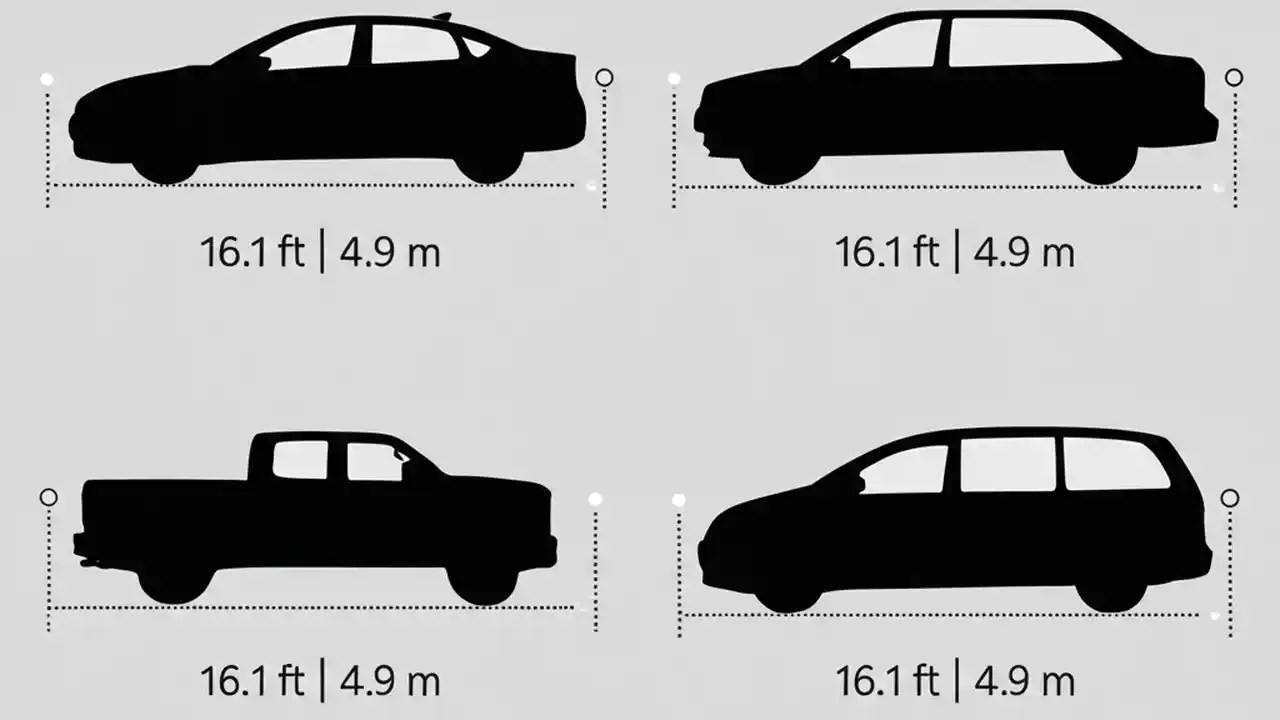 16.1 ft | 4.9 m

16.1 ft | 4.9 m

16.1 ft | 4.9 m

16.1 ft | 4.9 m