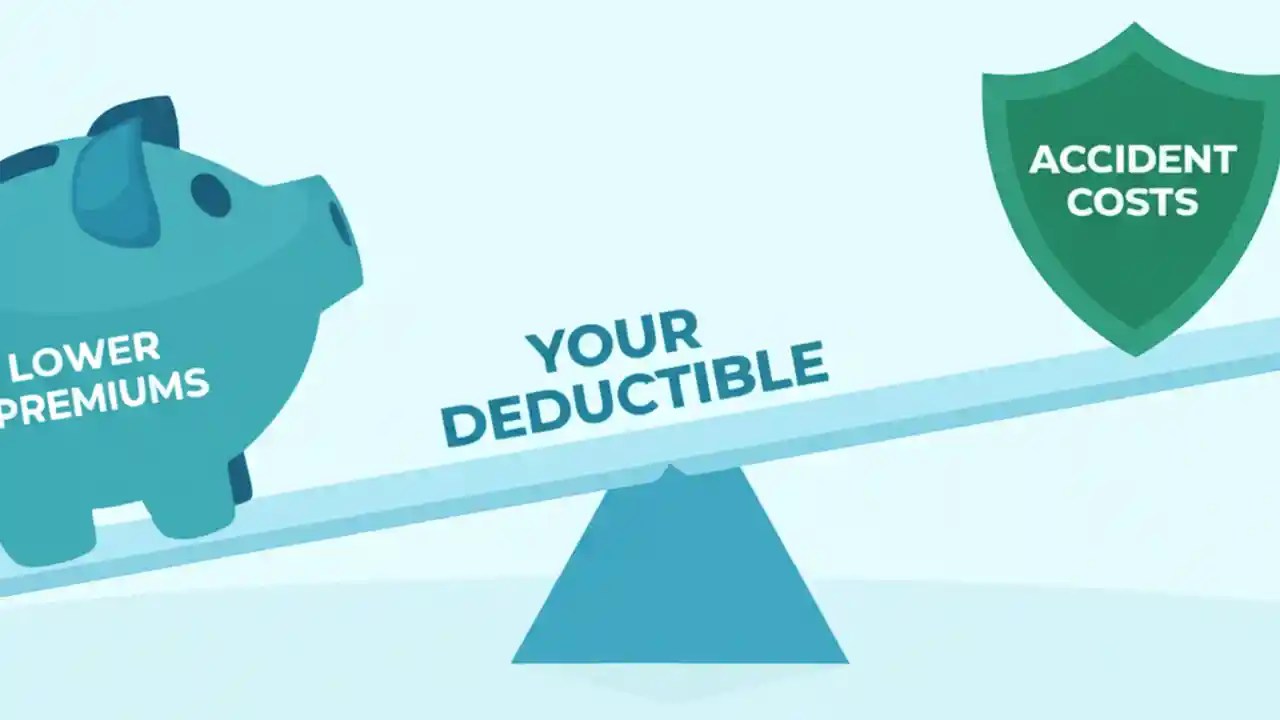 LOWER
PREMIUMS

YOUR
DEDUCTIBLE

ACCIDENT
COSTS