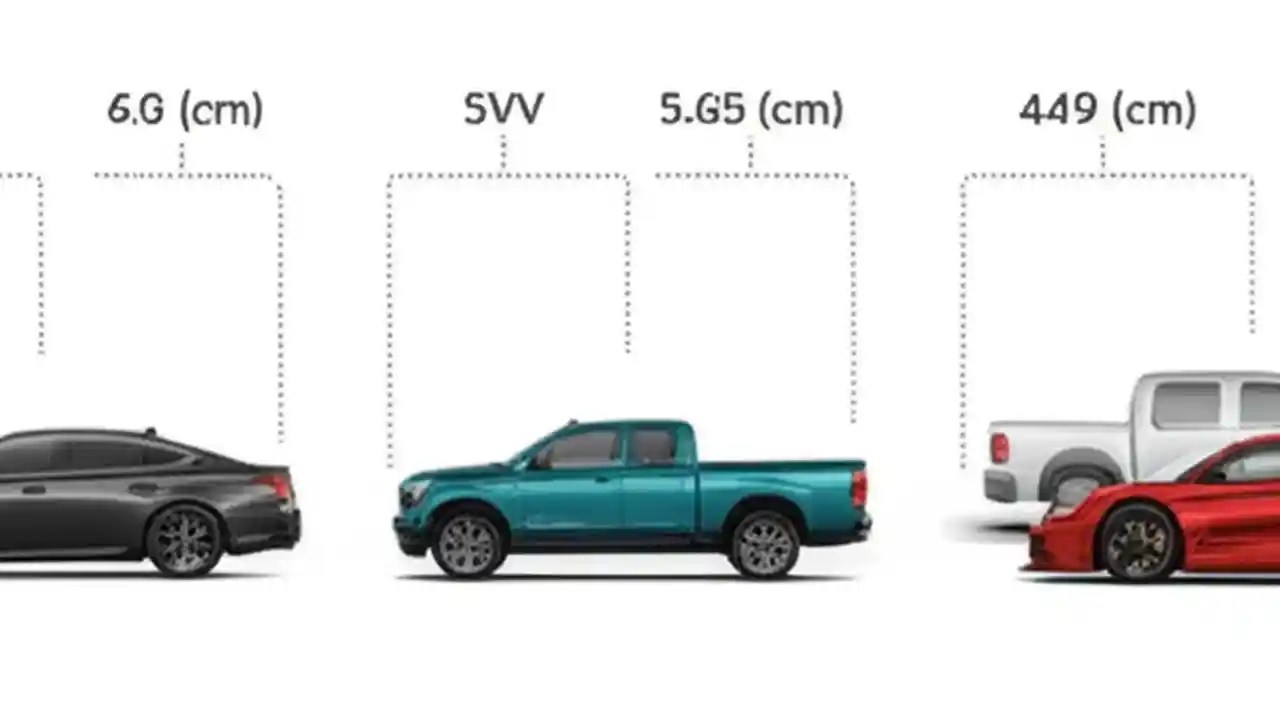 6.G (cm)

SVV

5.G5 (cm)

449 (cm)