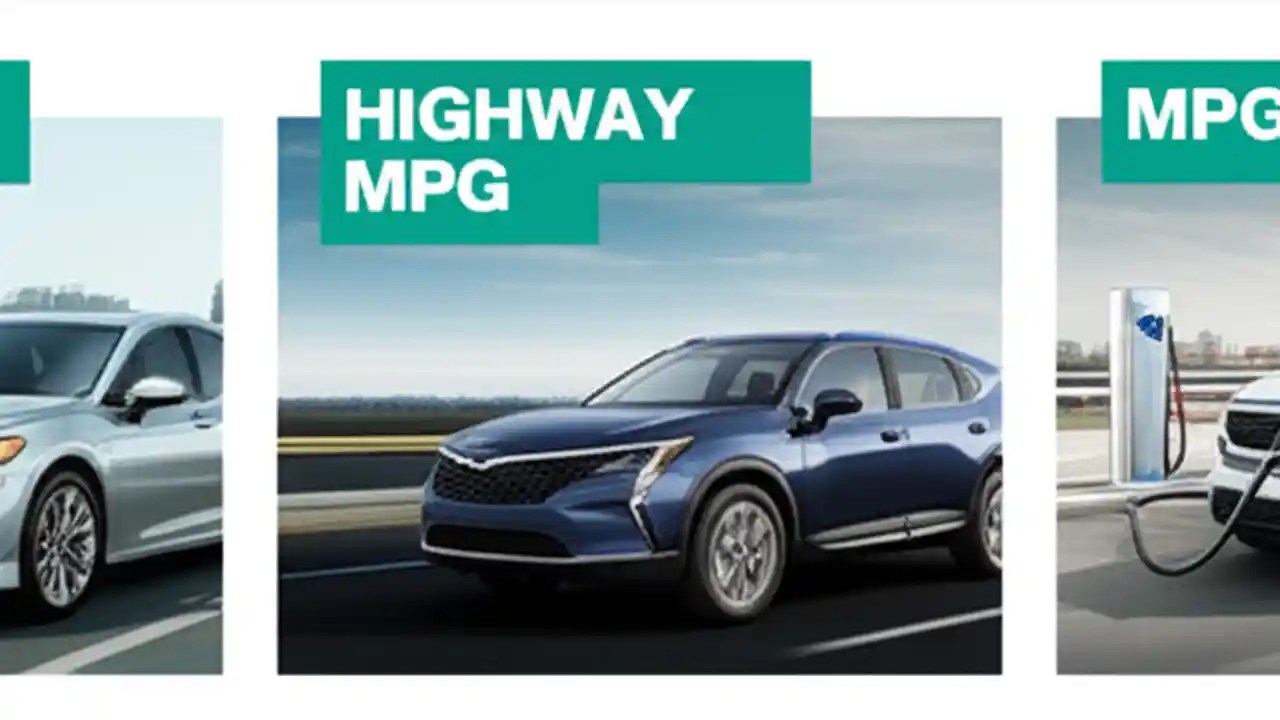 HIGHWAY MPG

MPG