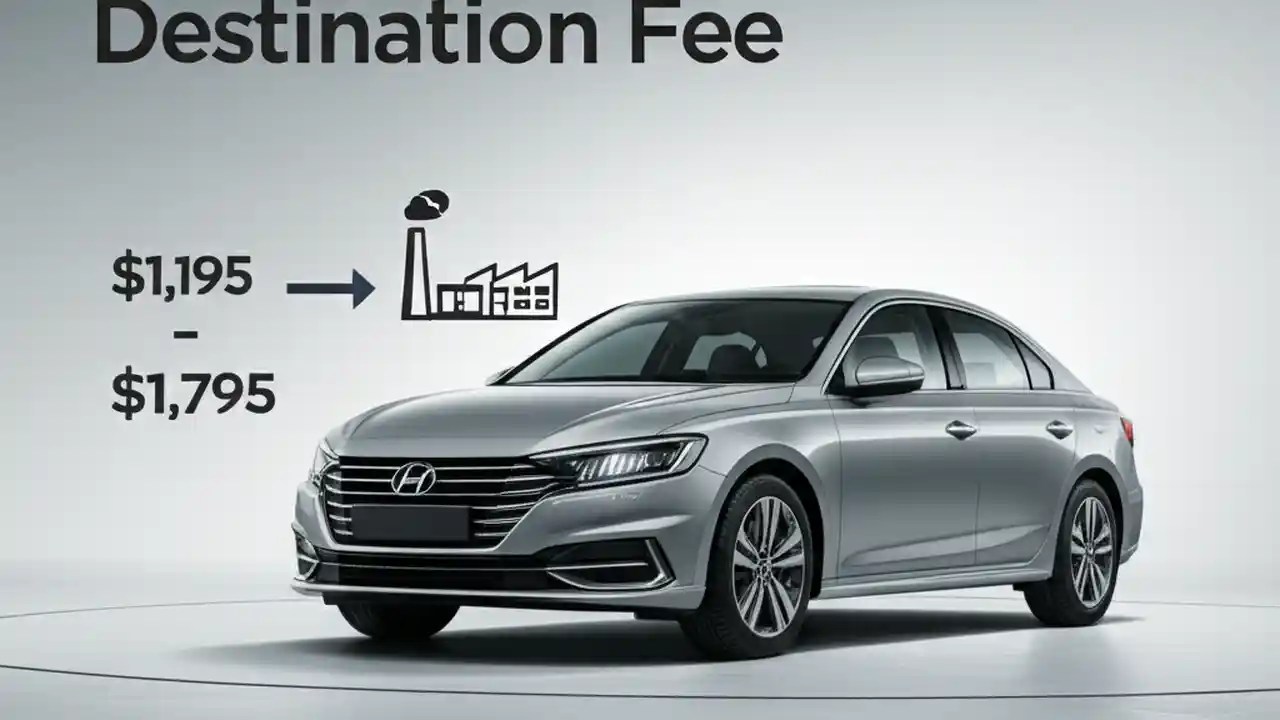 Destination Fee

$1,195
–
$1,795