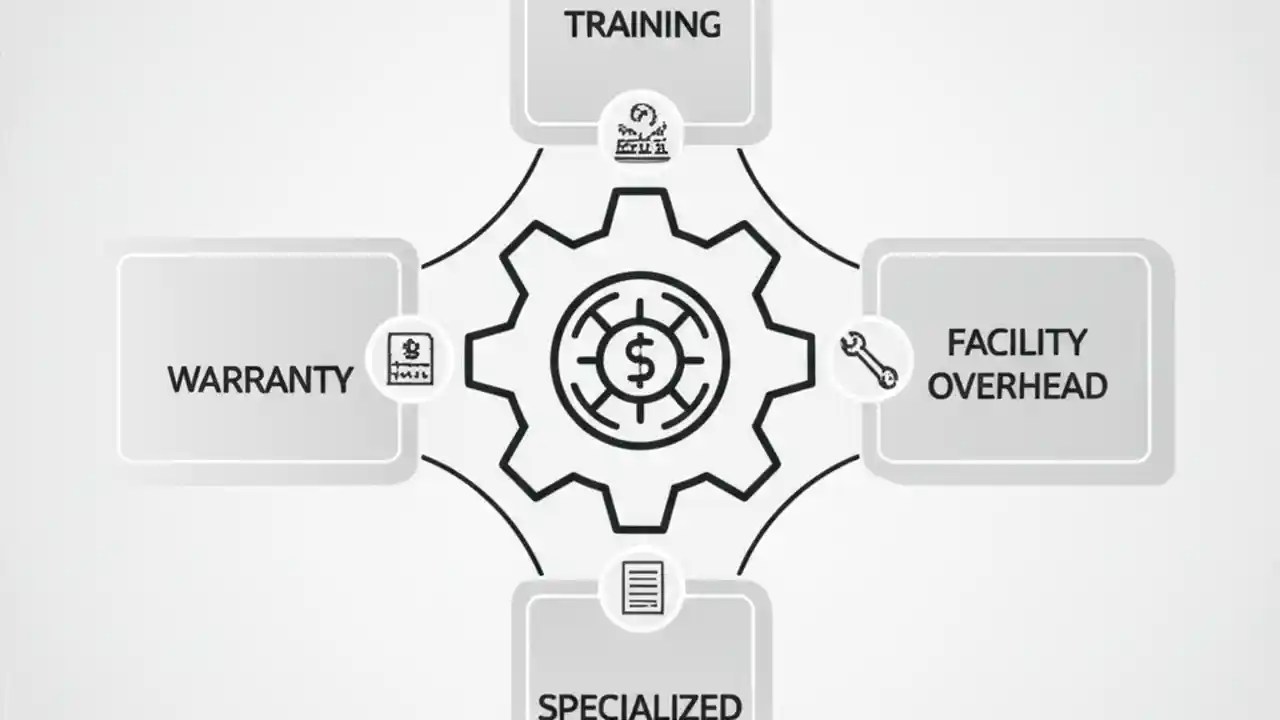 TRAINING

WARRANTY

$

FACILITY OVERHEAD

SPECIALIZED