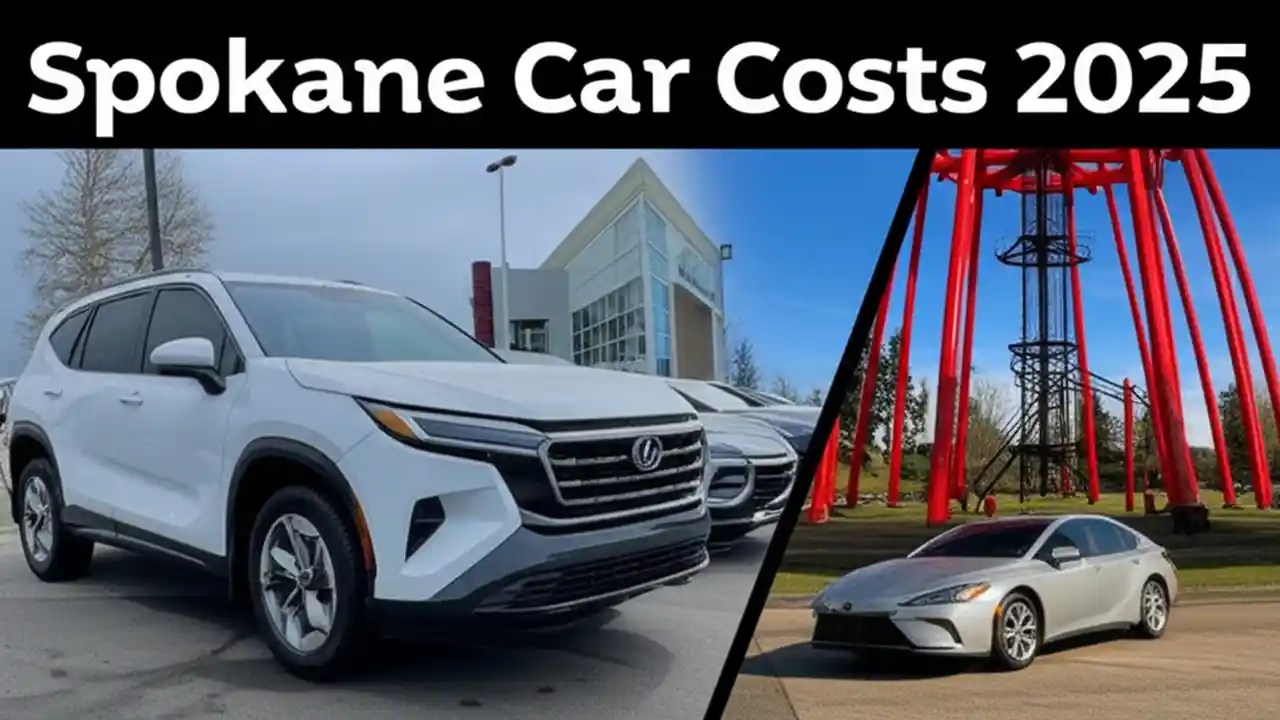 Spokane Car Costs 2025