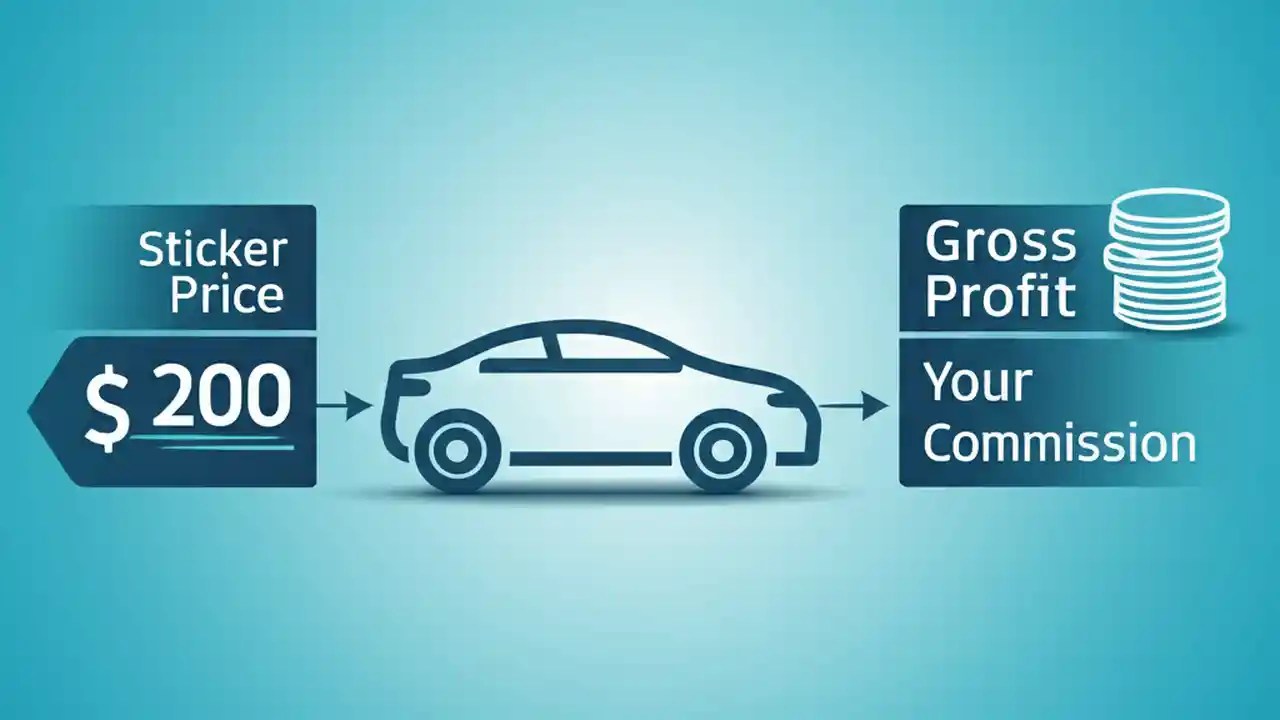 Sticker Price

$ 200

Gross Profit

Your Commission