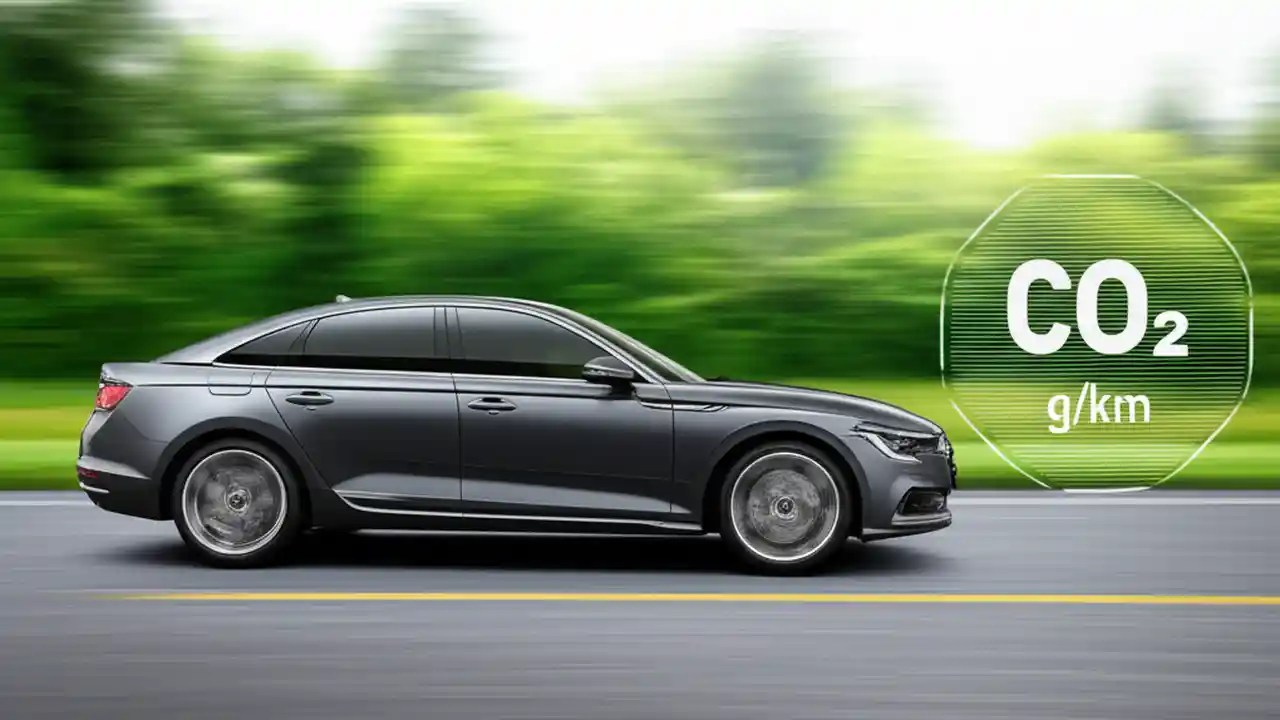 $CO_2$
g/km