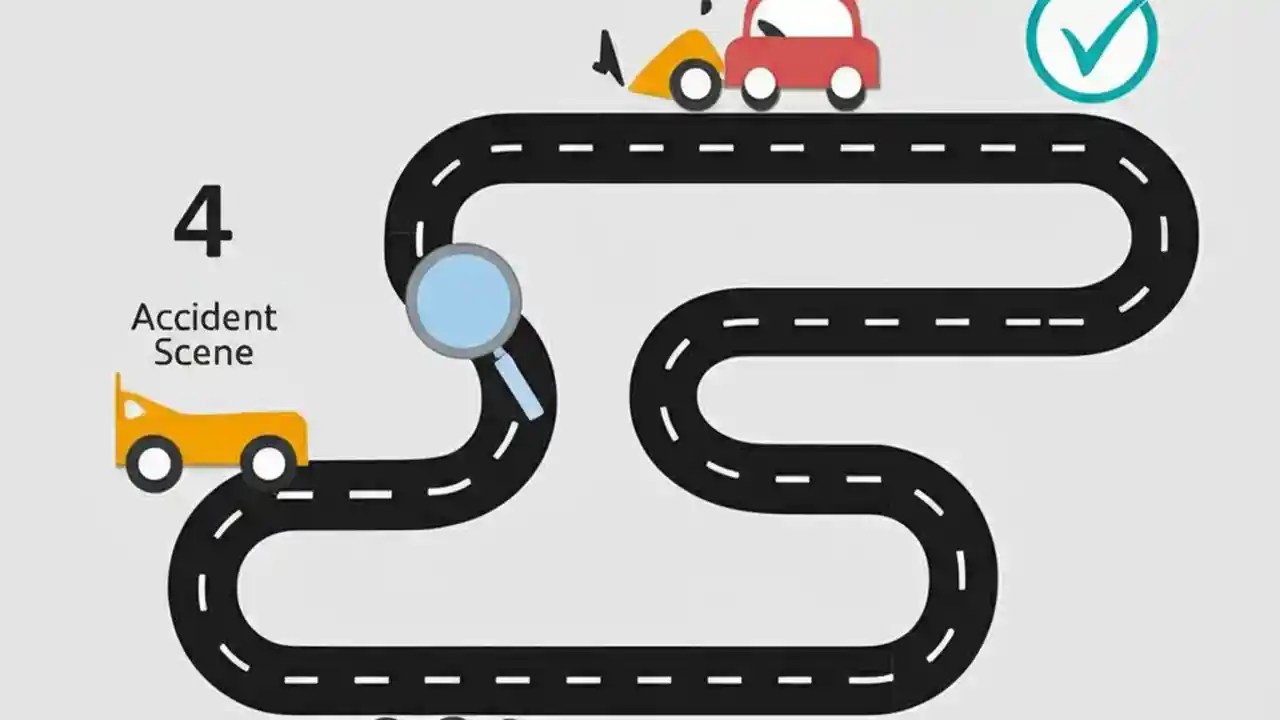 4

Accident Scene