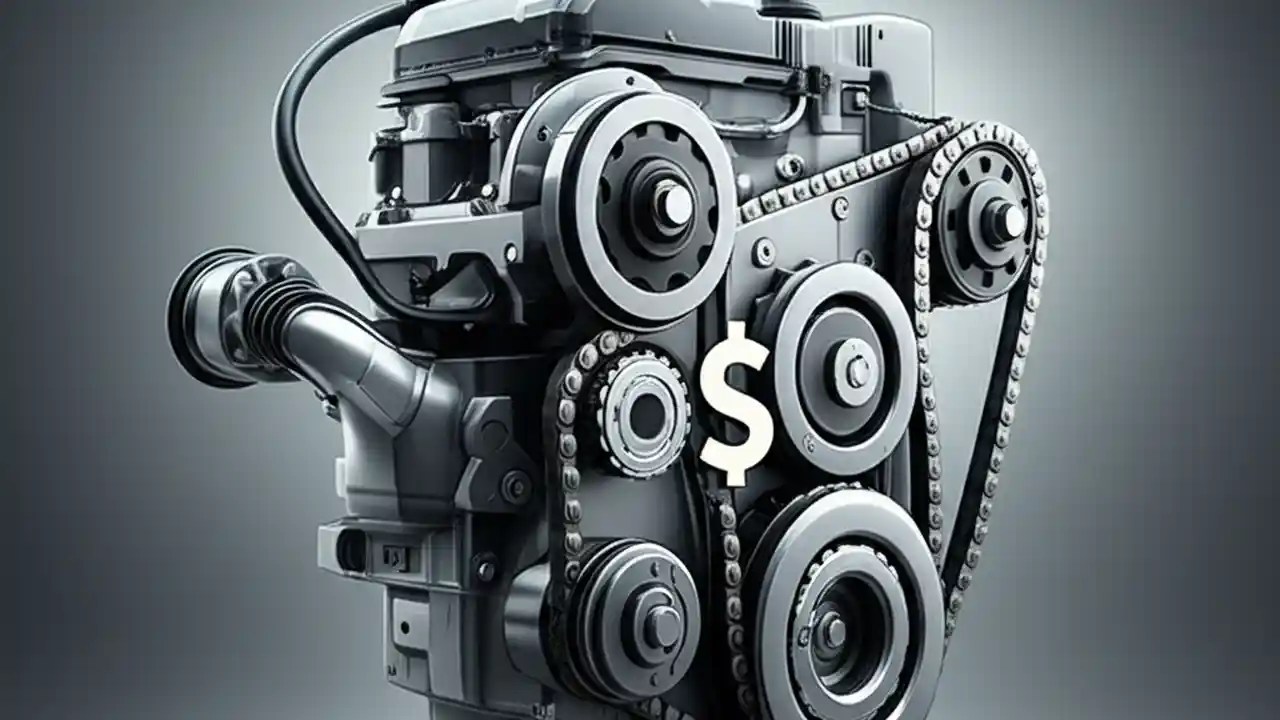 $