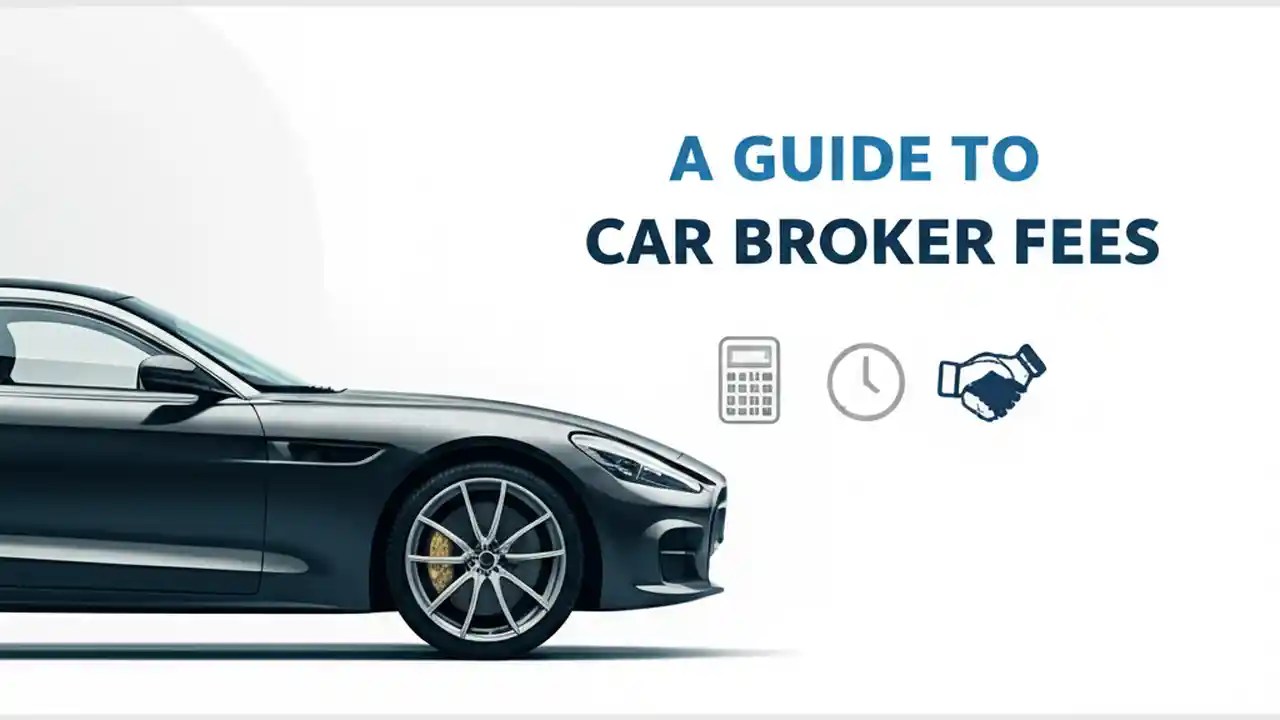 A GUIDE TO
CAR BROKER FEES