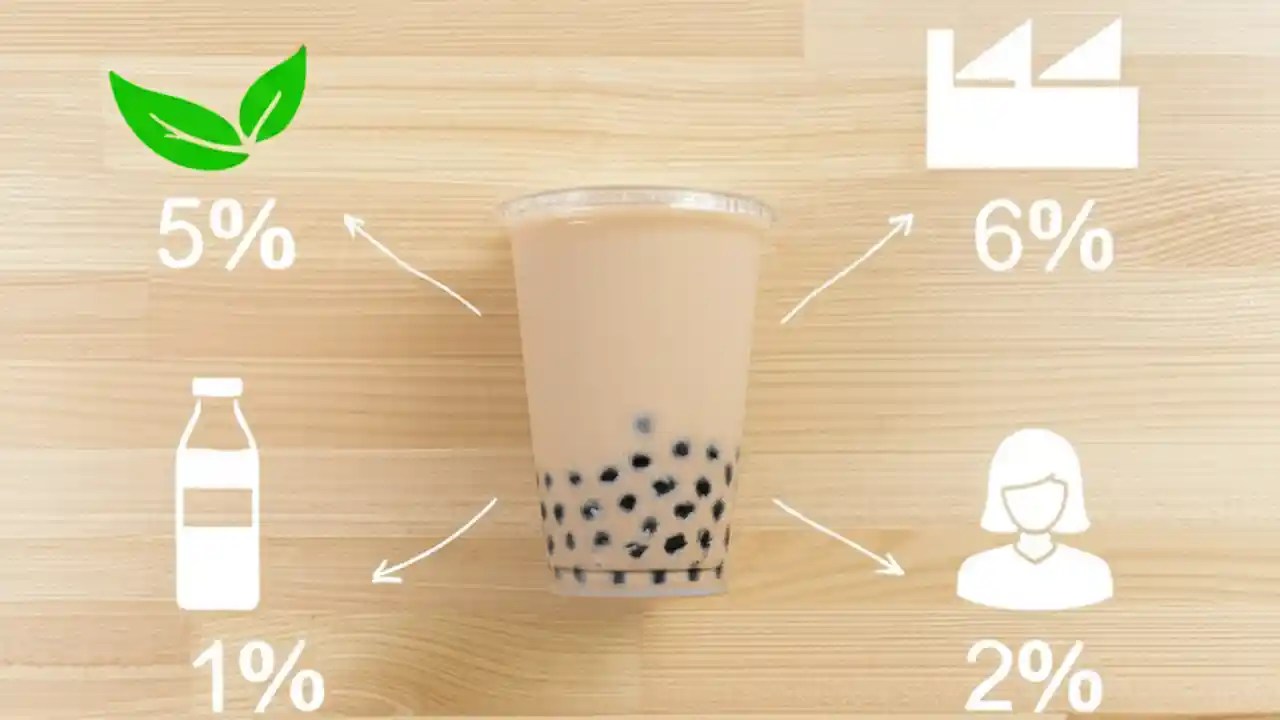 5%

6%

1%

2%