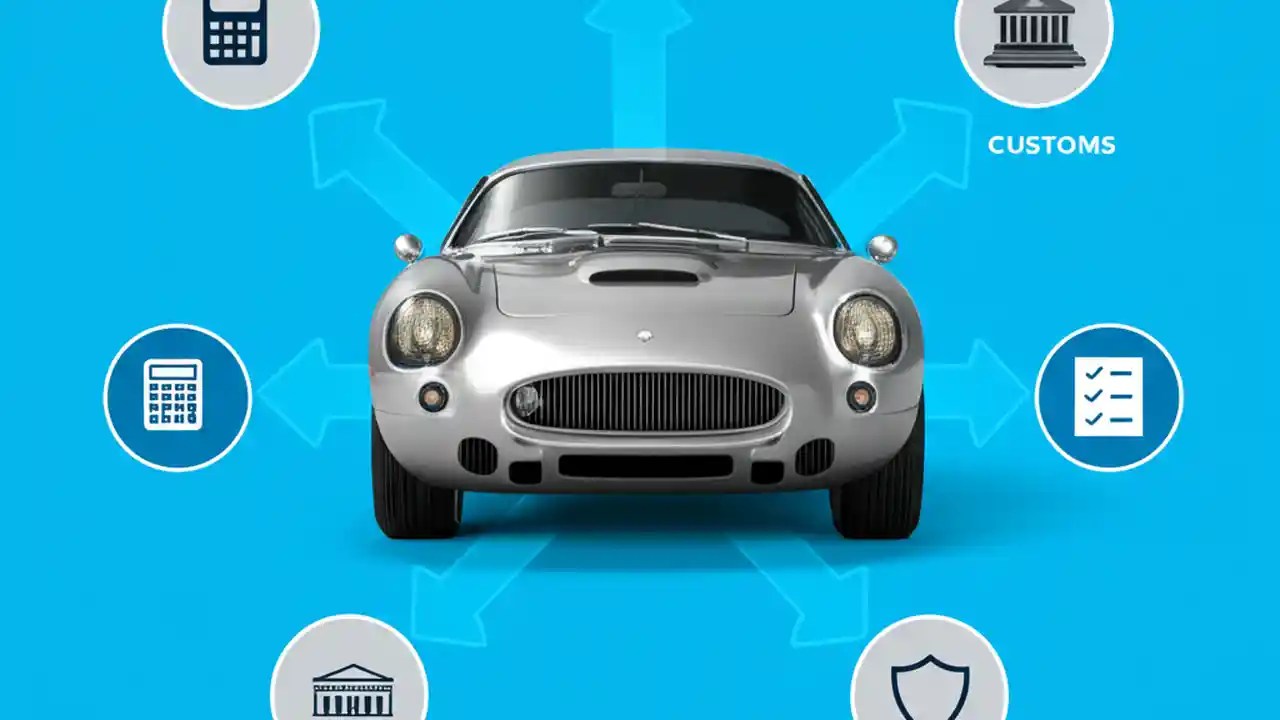 CUSTOMS