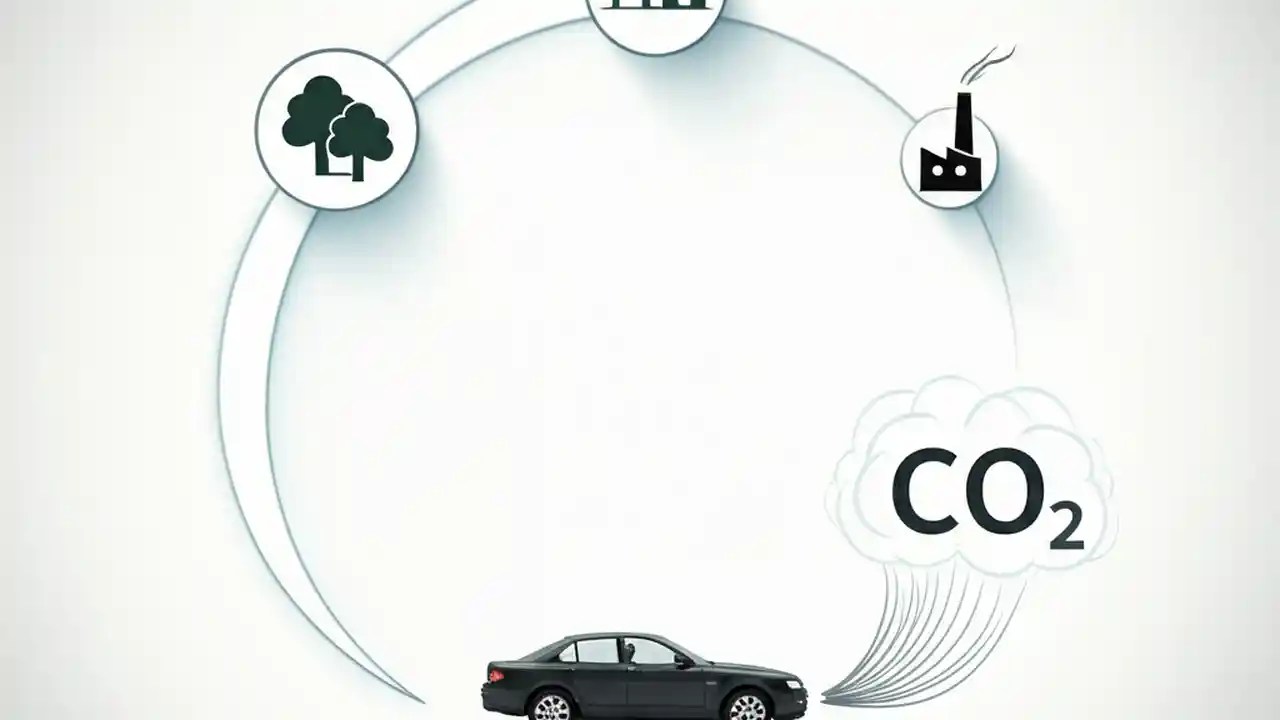 $CO_2$