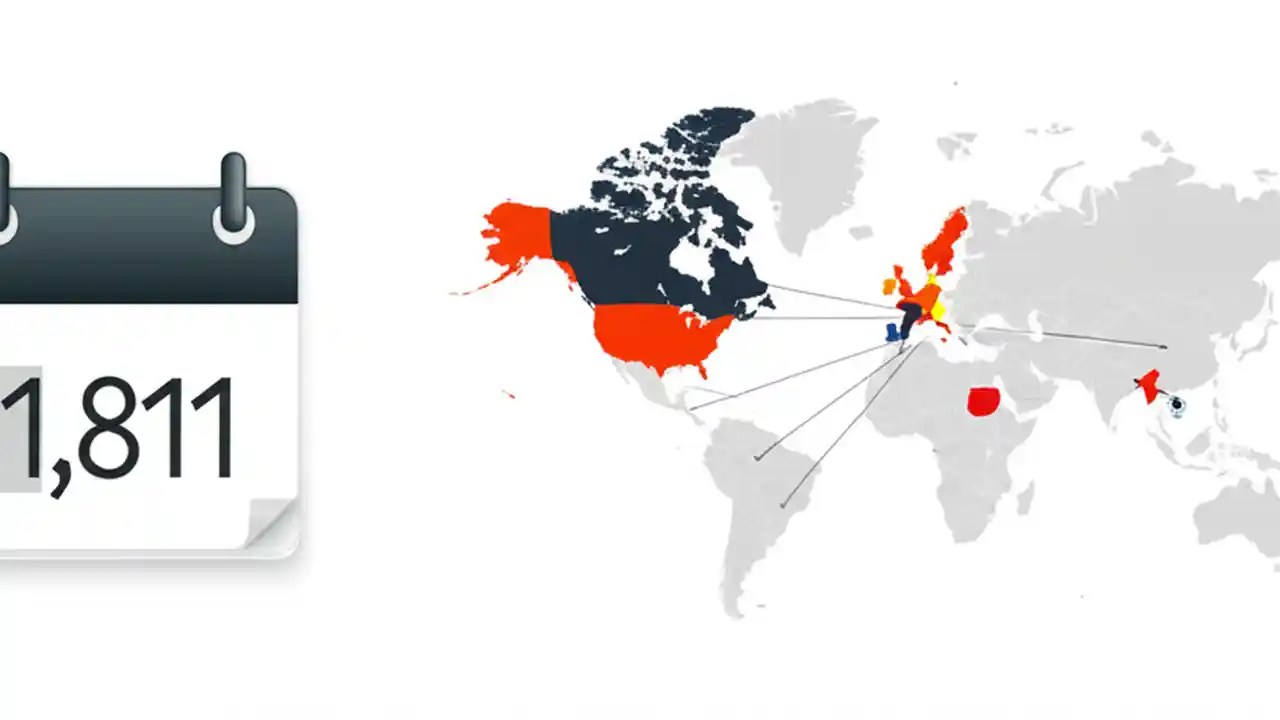 1,811