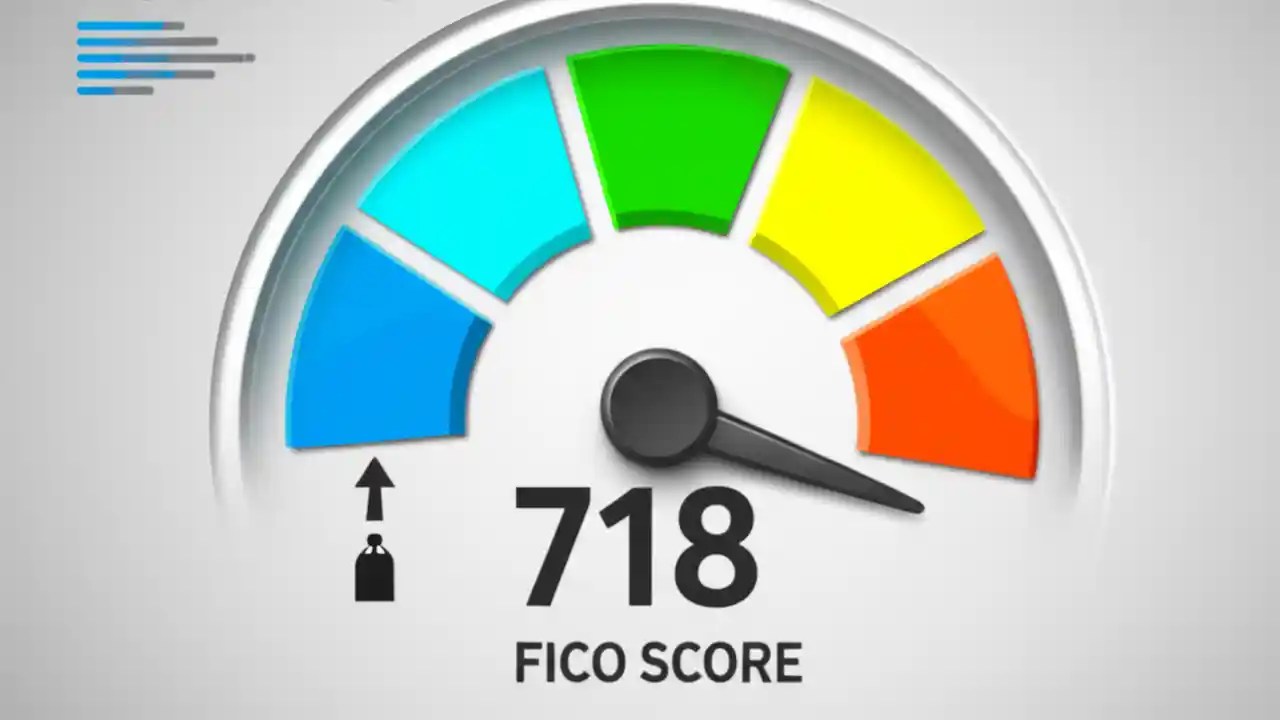 718
FICO SCORE