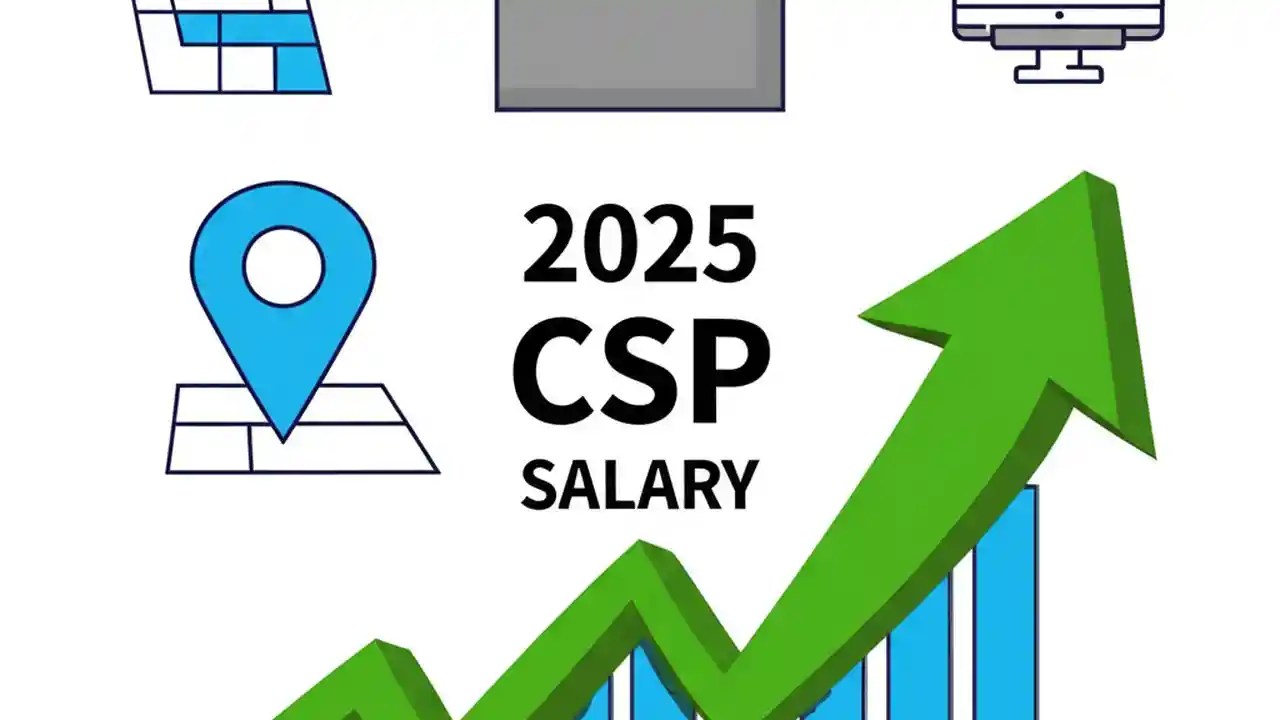 2025
CSP
SALARY