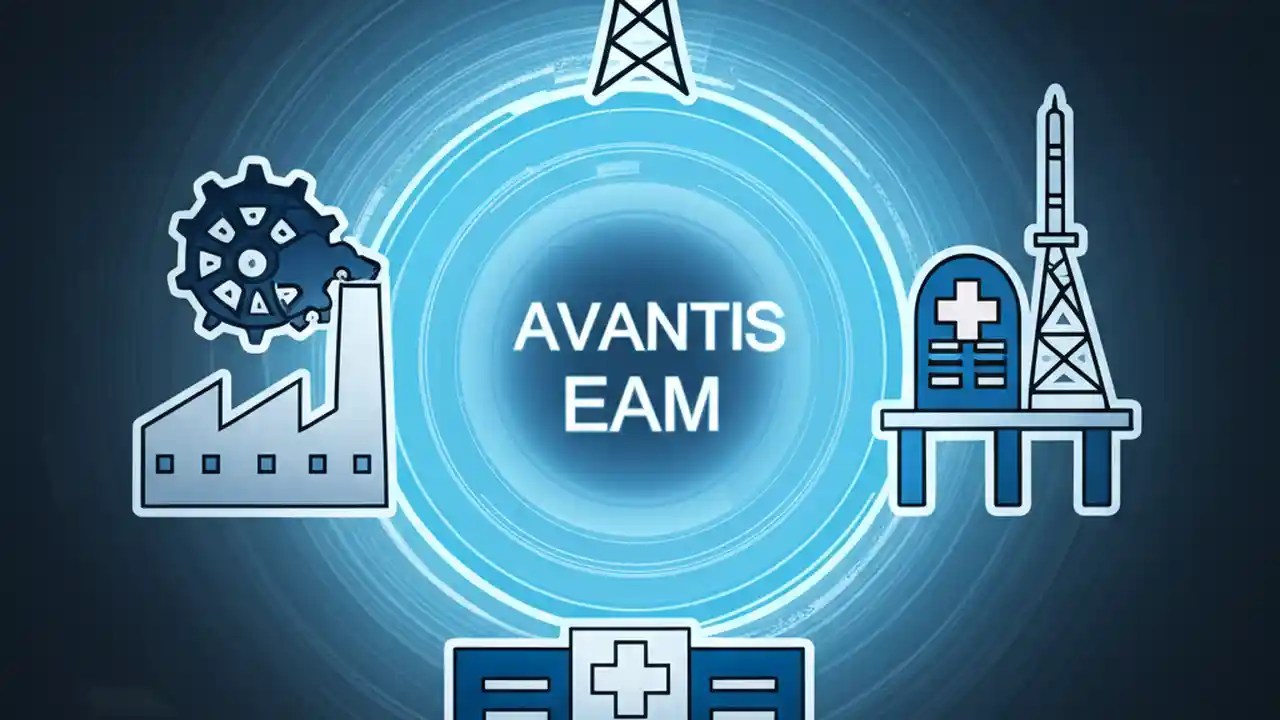 AVANTIS EAM