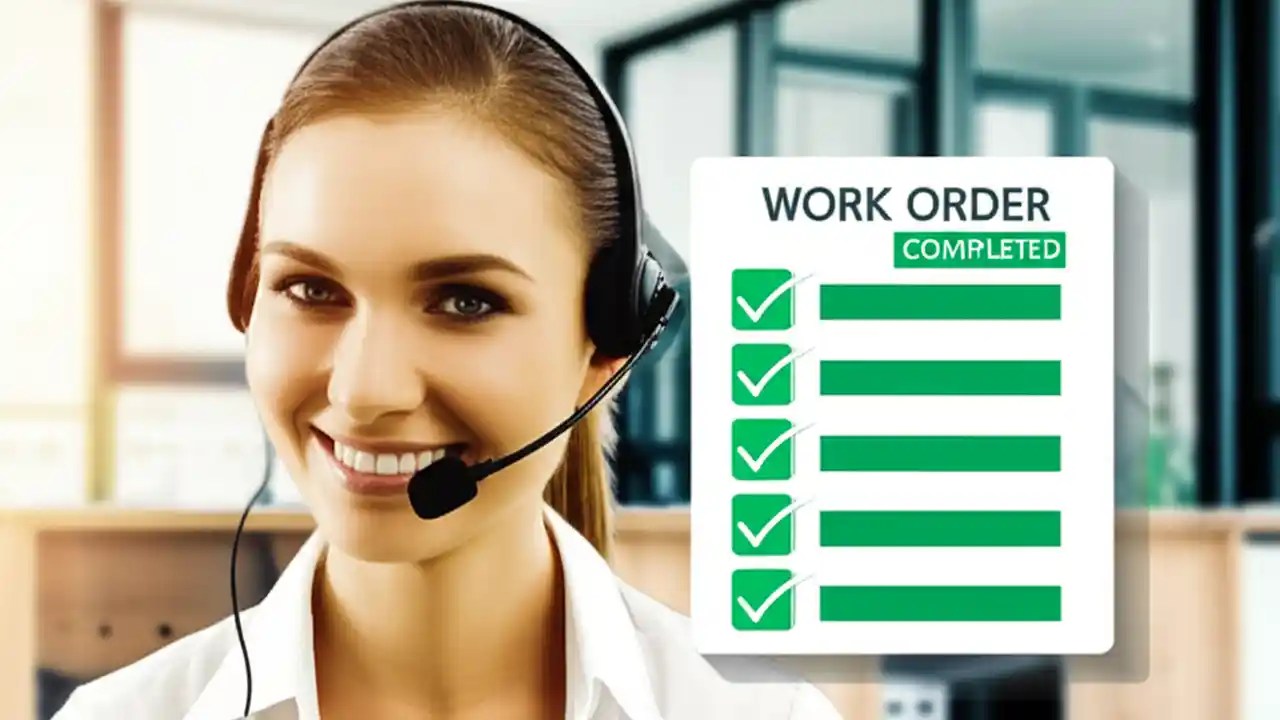 WORK ORDER
COMPLETED