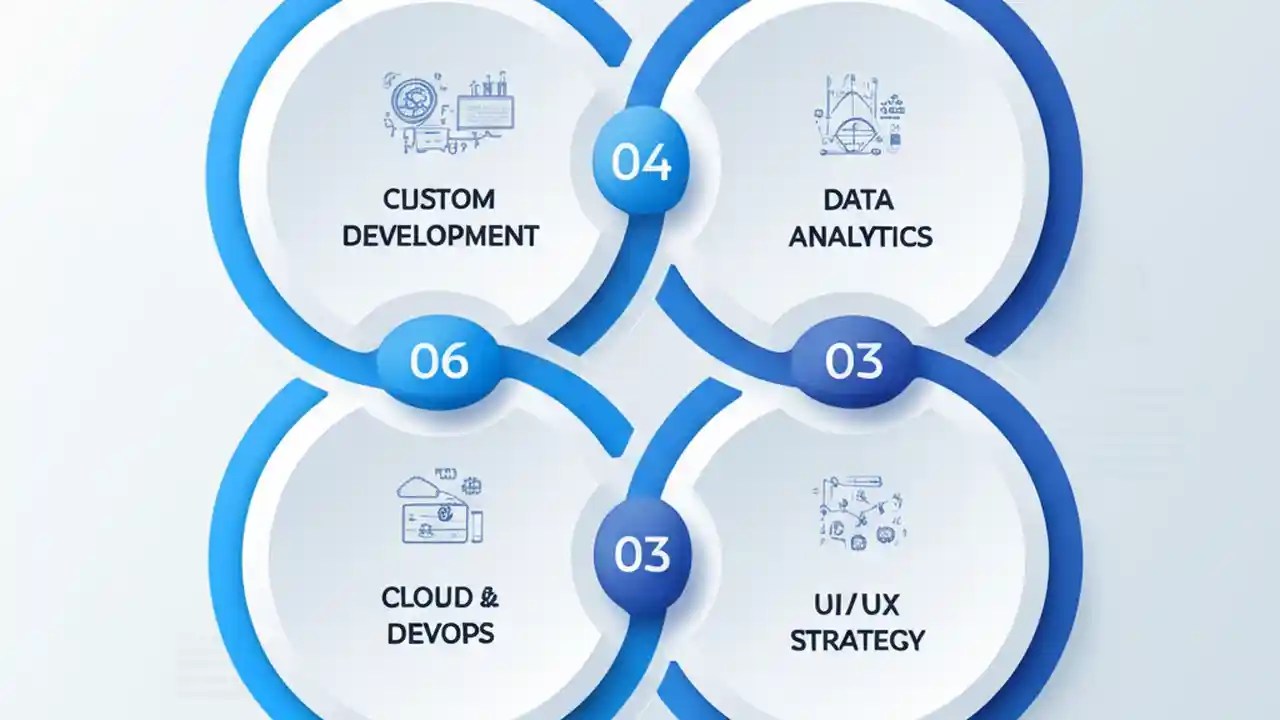 CUSTOM DEVELOPMENT

04

DATA ANALYTICS

06

03

CLOUD & DEVOPS

03

UI/UX STRATEGY