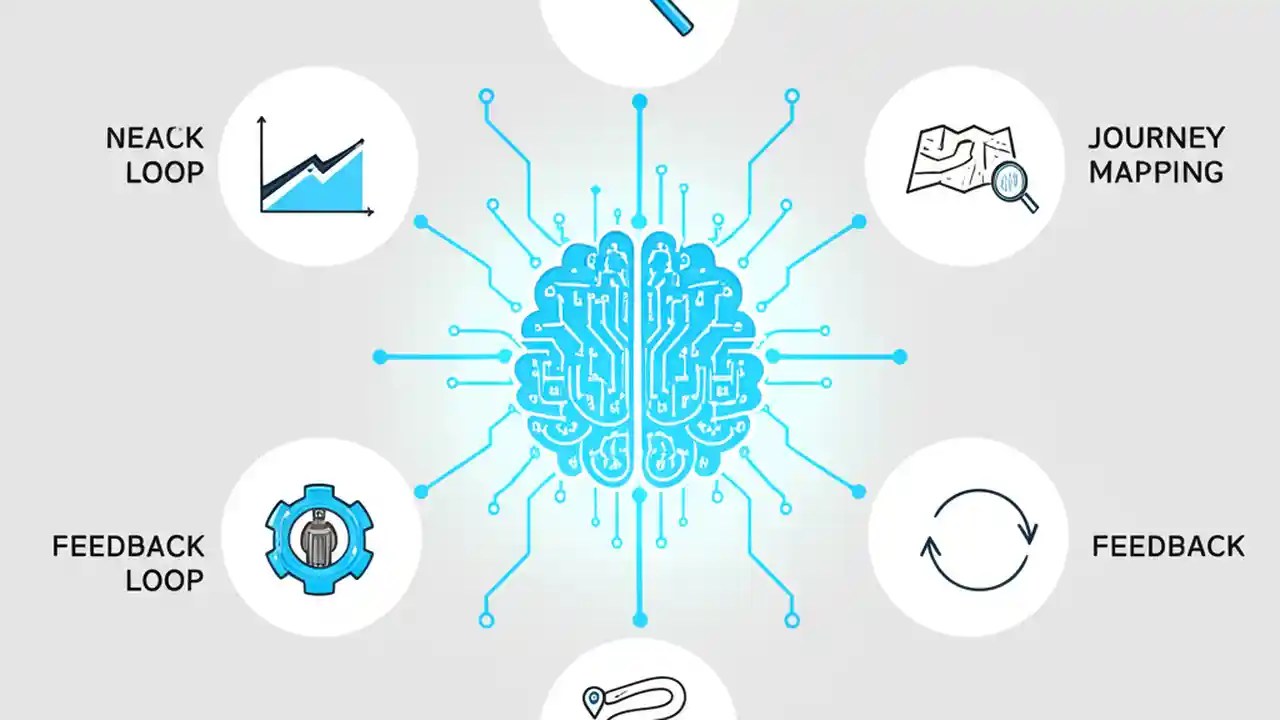 NEACK
LOOP

JOURNEY
MAPPING

FEEDBACK
LOOP

FEEDBACK