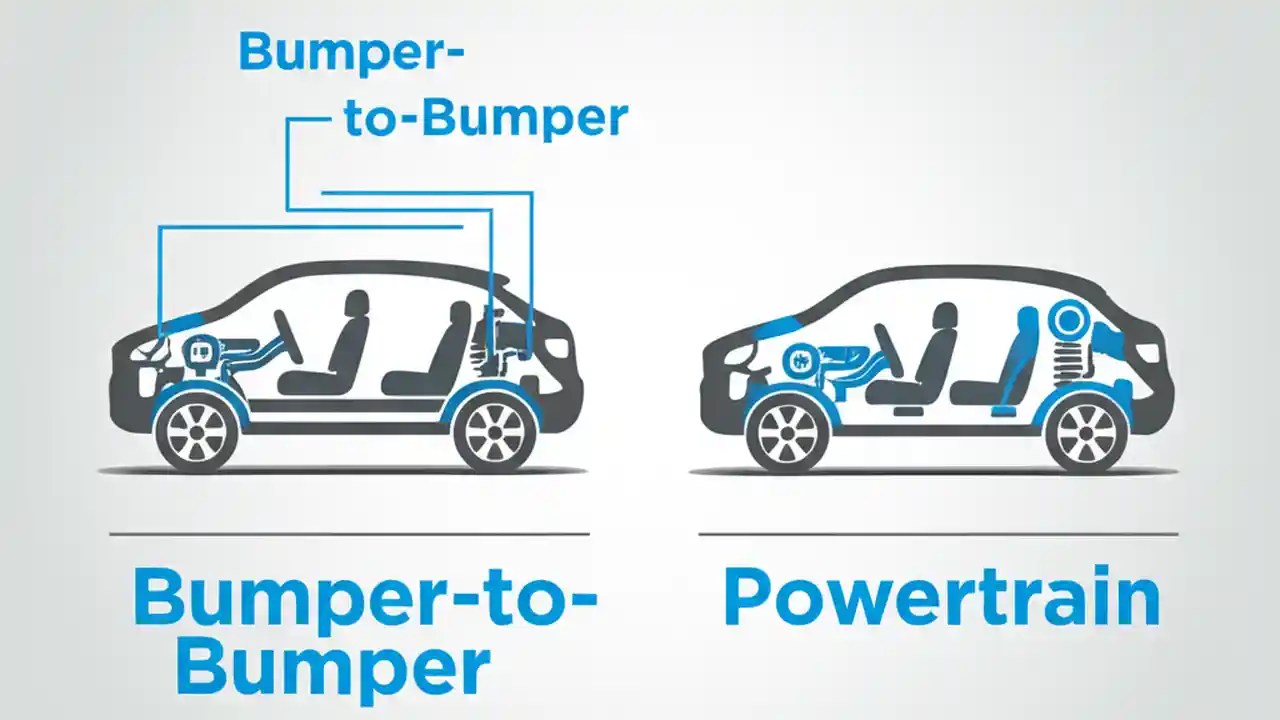 Bumper-to-Bumper

Bumper-to-Bumper

Powertrain