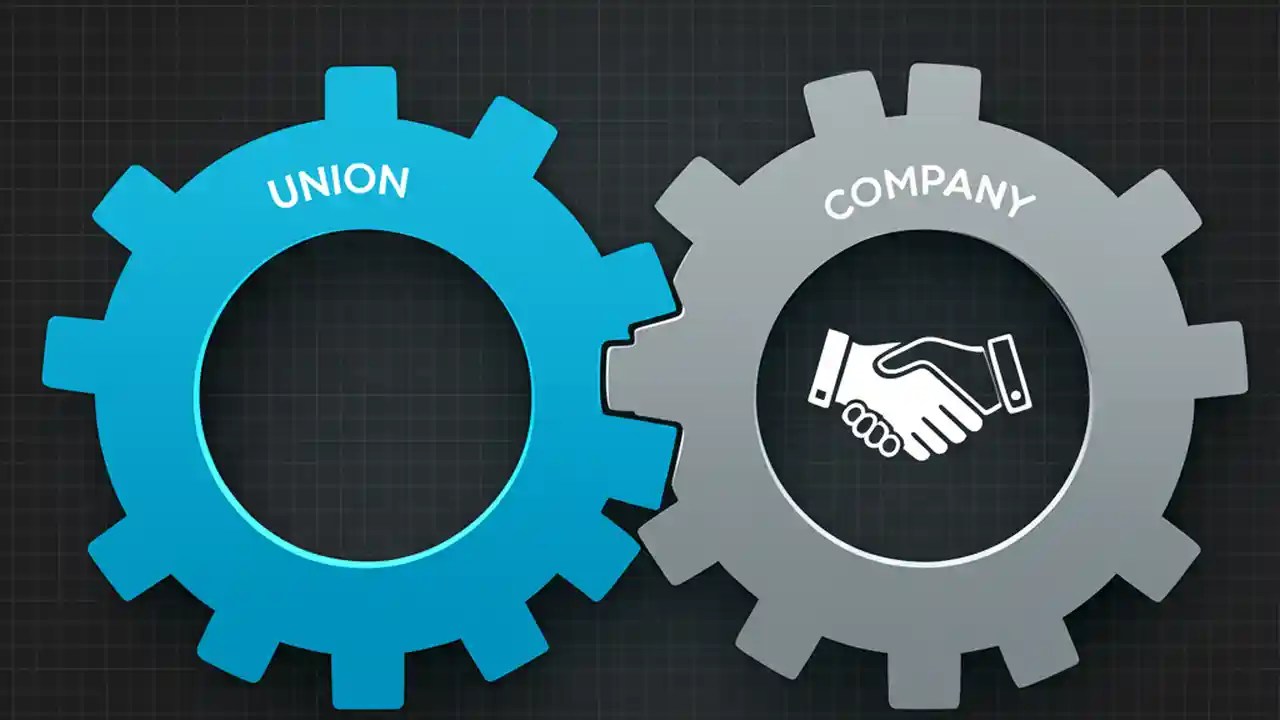 UNION

COMPANY