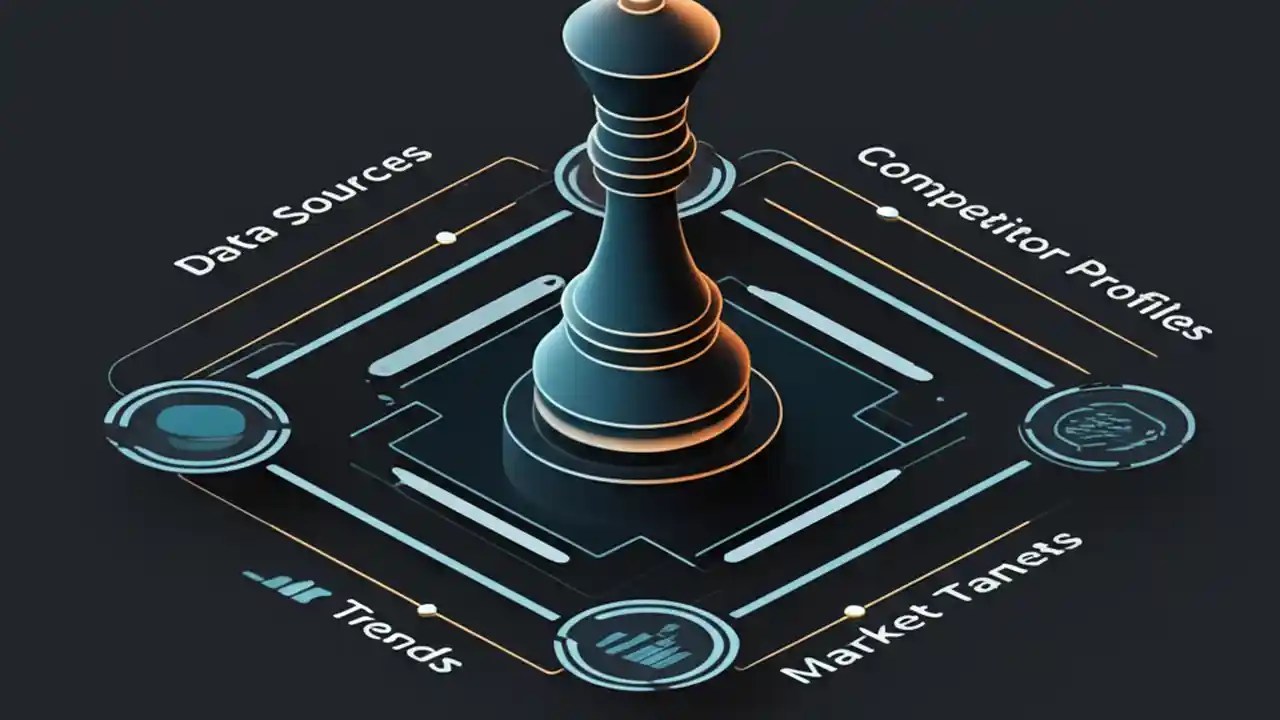 Data Sources

Competitor Profiles

Trends

Market Tanets