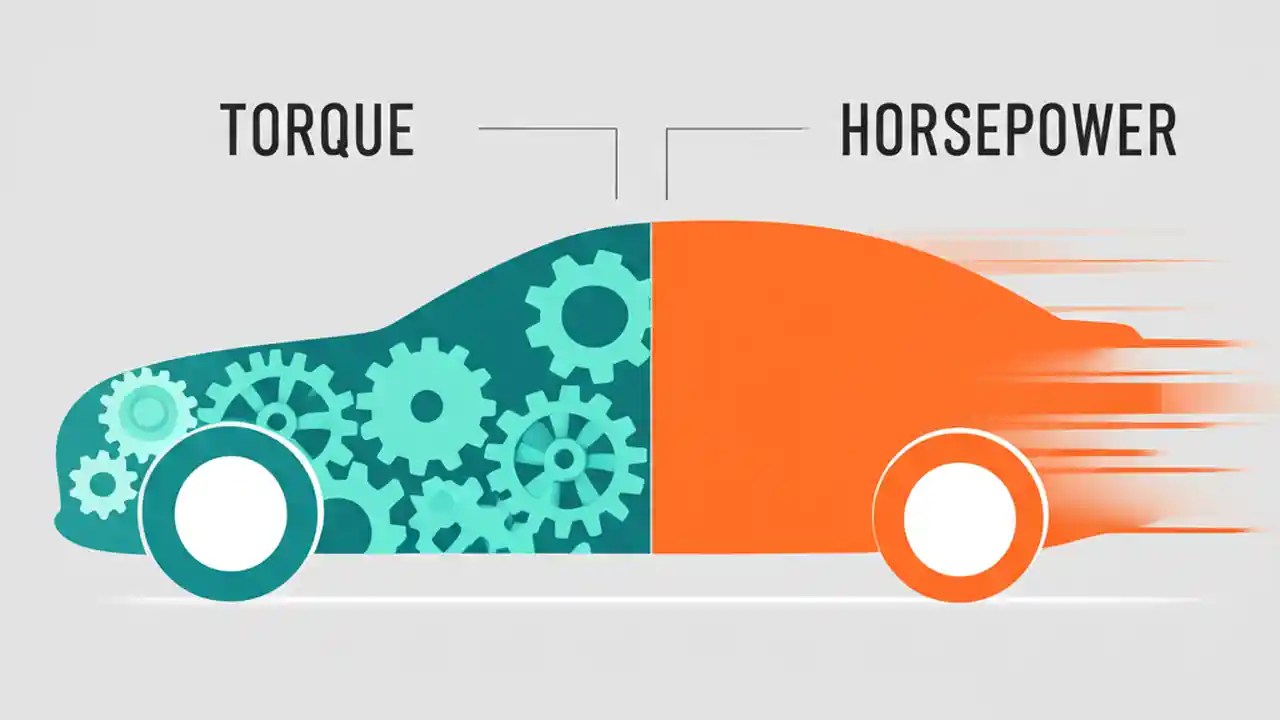 TORQUE

HORSEPOWER