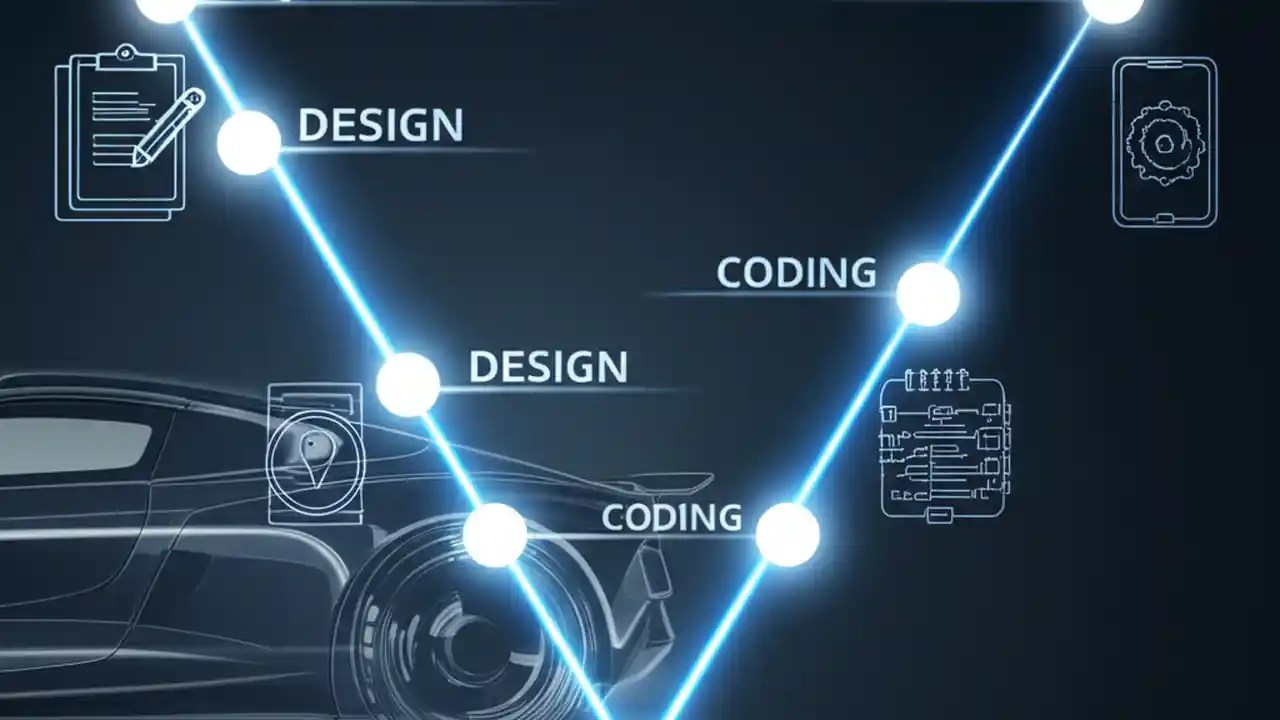 DESIGN

CODING

DESIGN

CODING