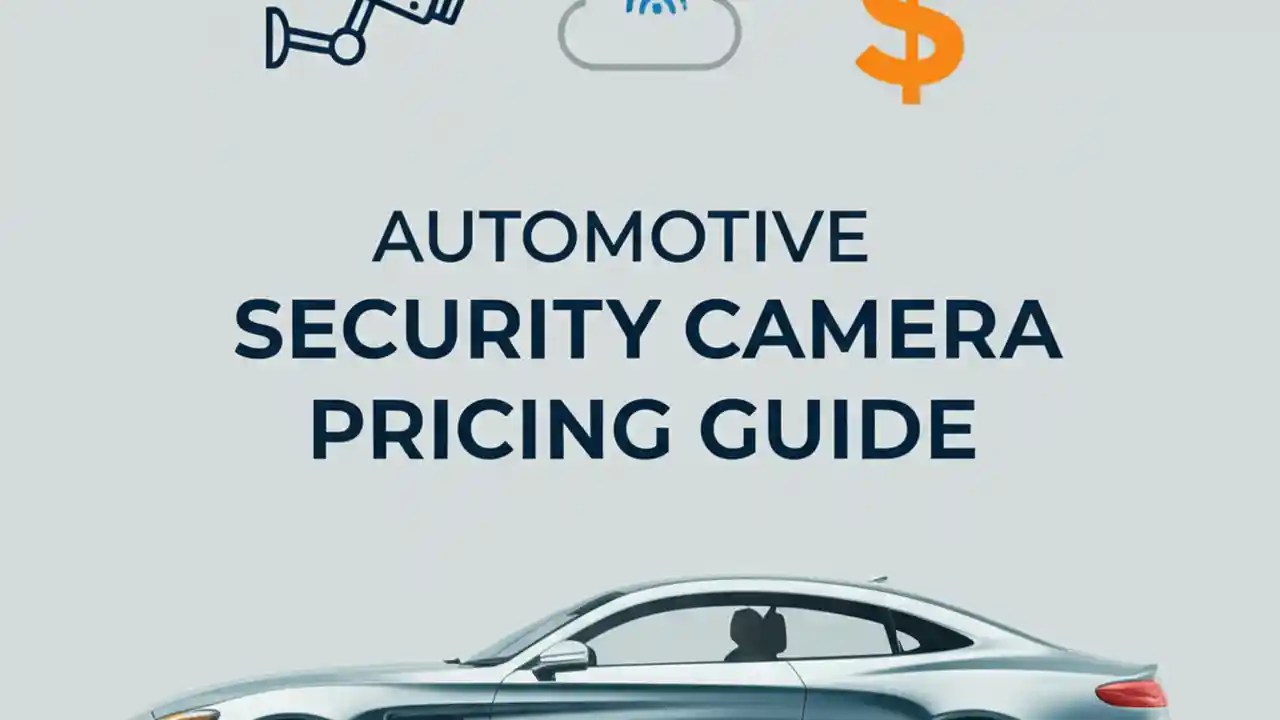 $

AUTOMOTIVE
SECURITY CAMERA
PRICING GUIDE