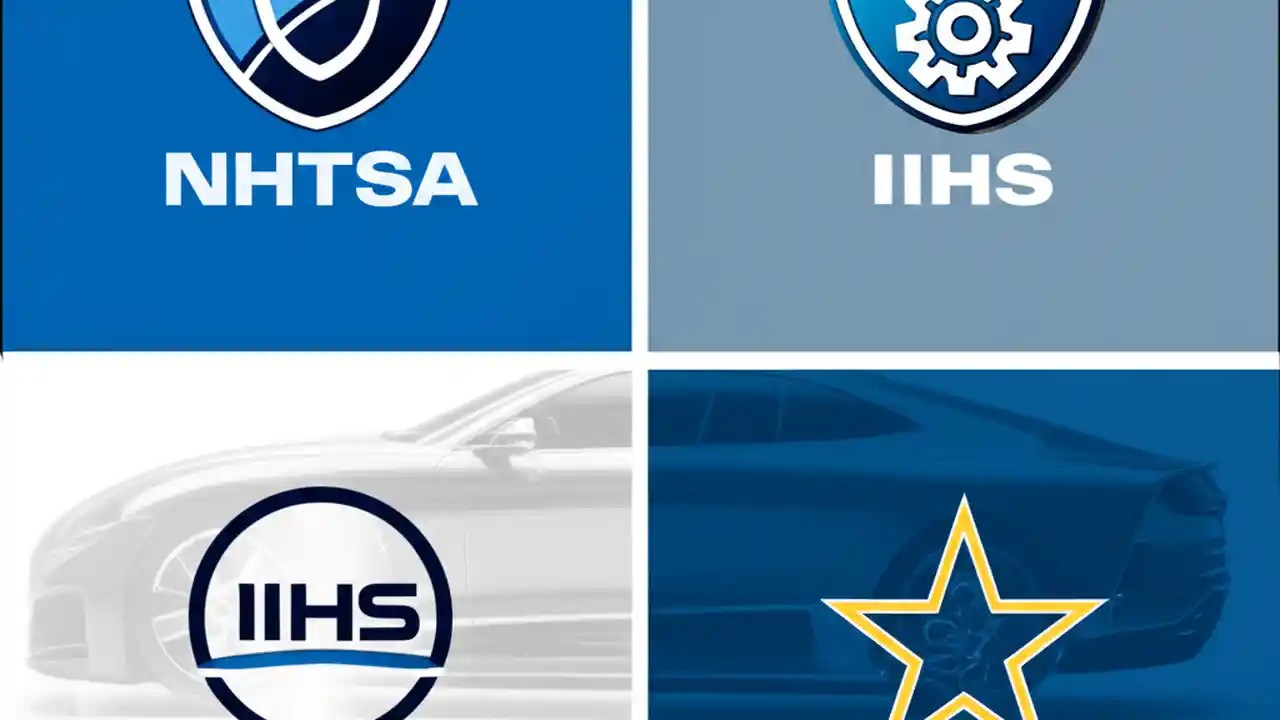 NHTSA

IIHS

IIHS