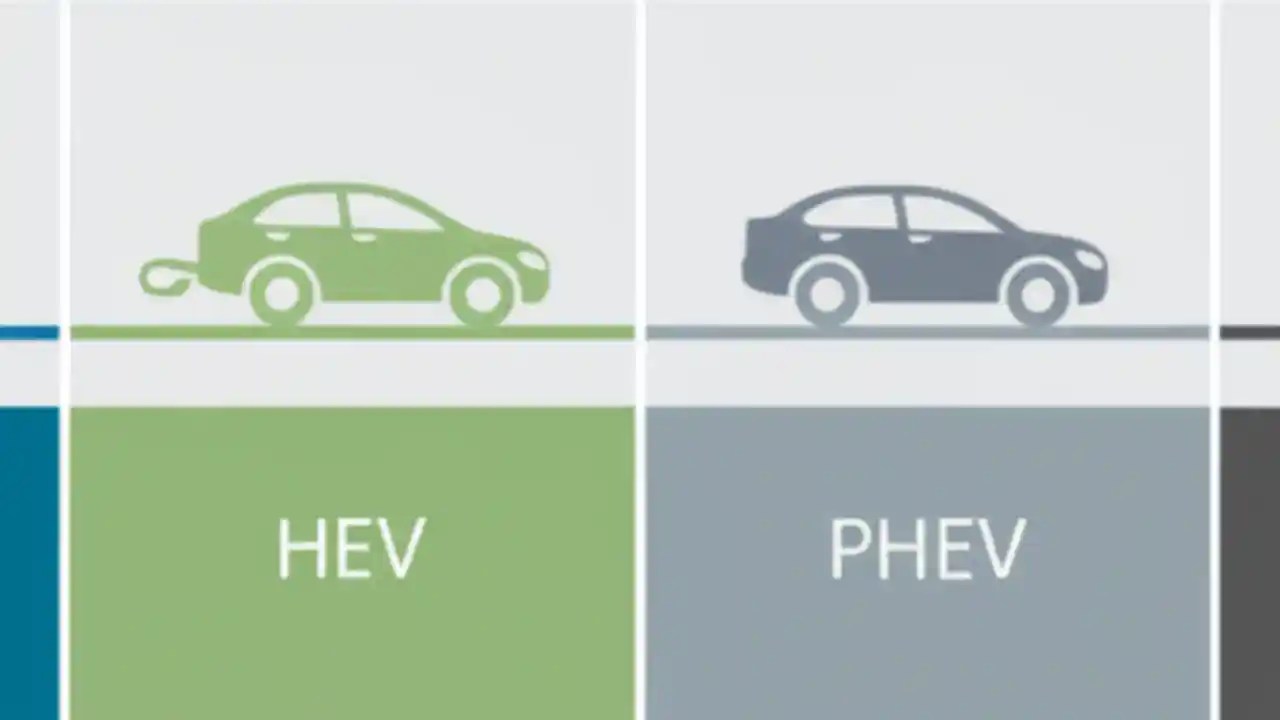 HEV

PHEV