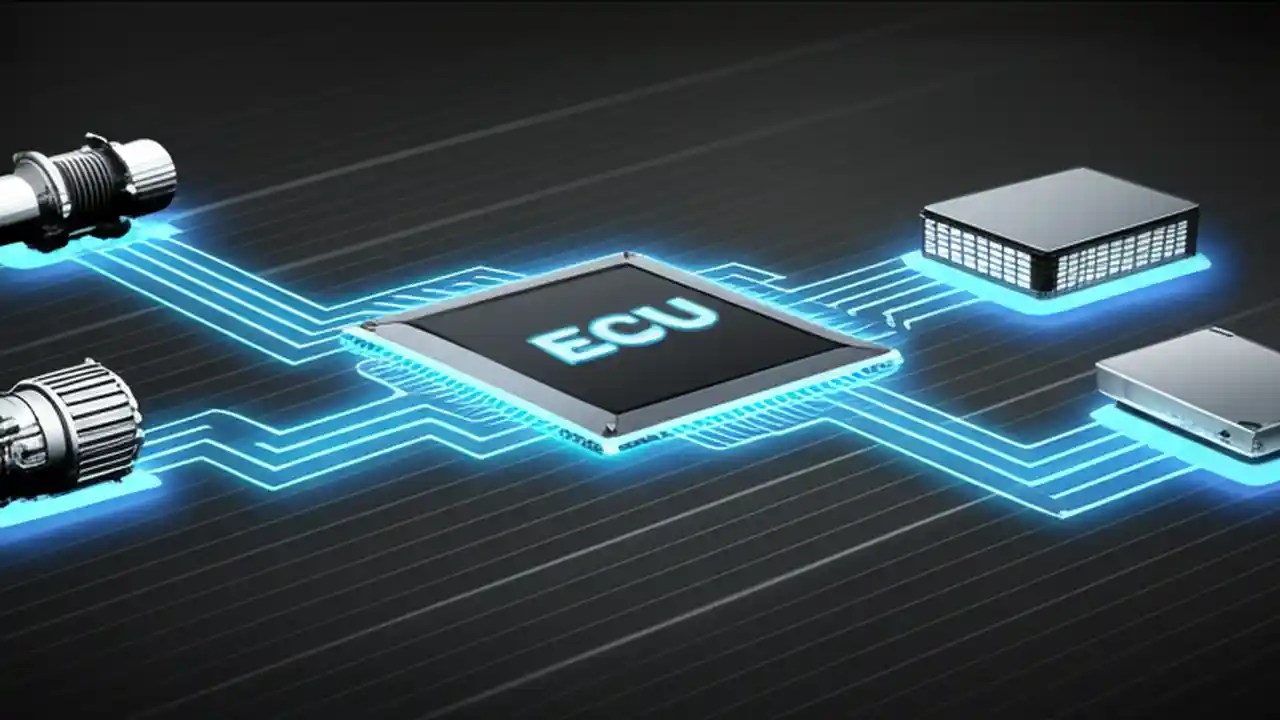 ECU