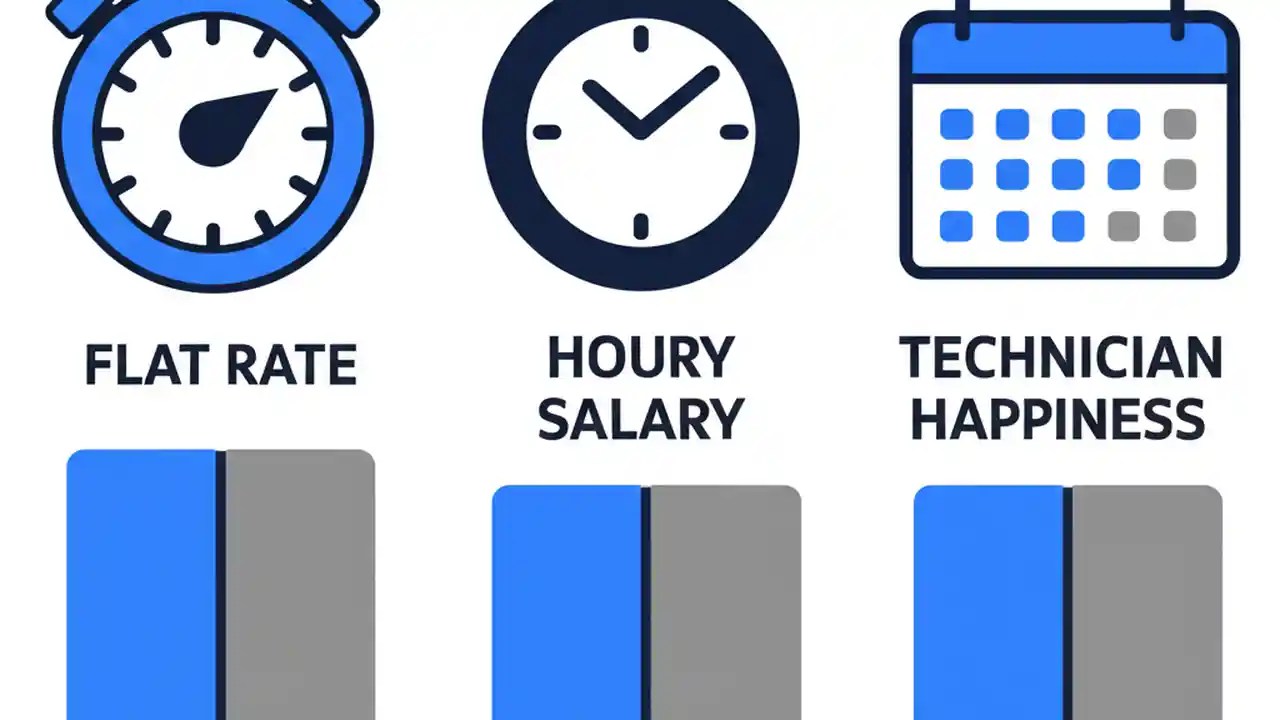 FLAT RATE

HOURY SALARY

TECHNICIAN HAPPINESS