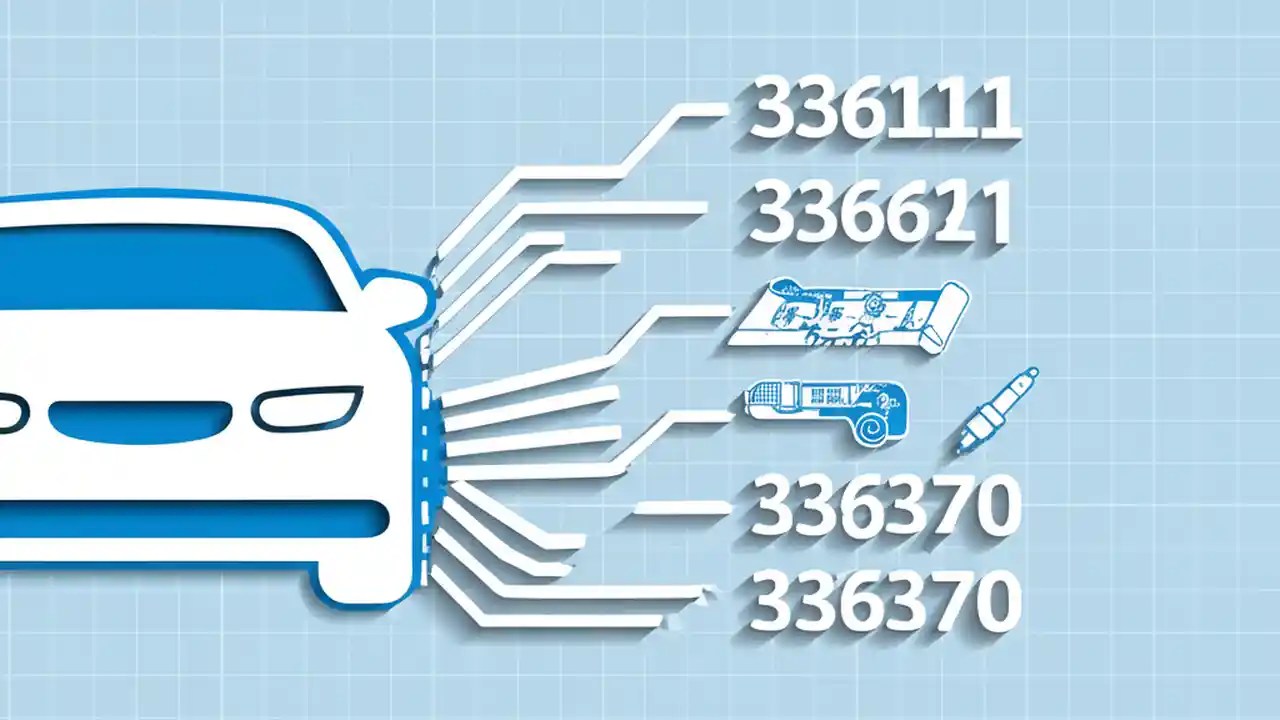 336111

336621

336370

336370