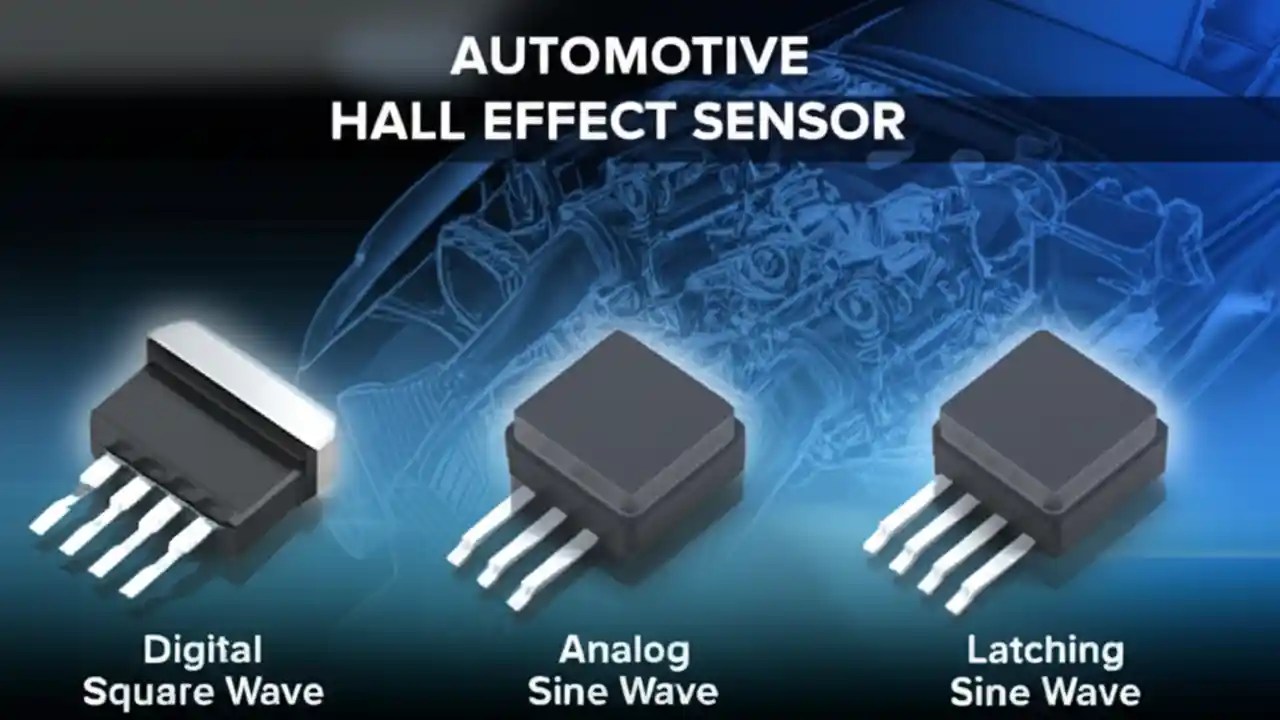 AUTOMOTIVE
HALL EFFECT SENSOR

Digital
Square Wave

Analog
Sine Wave

Latching
Sine Wave