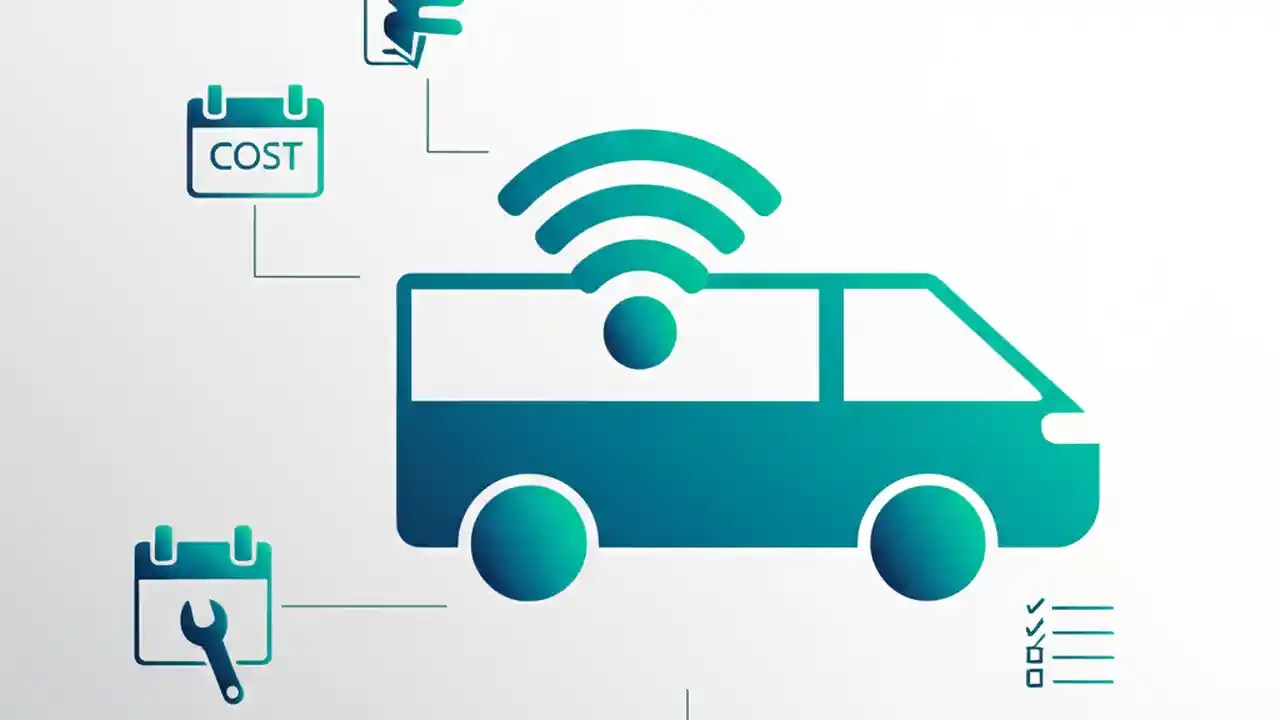 COST