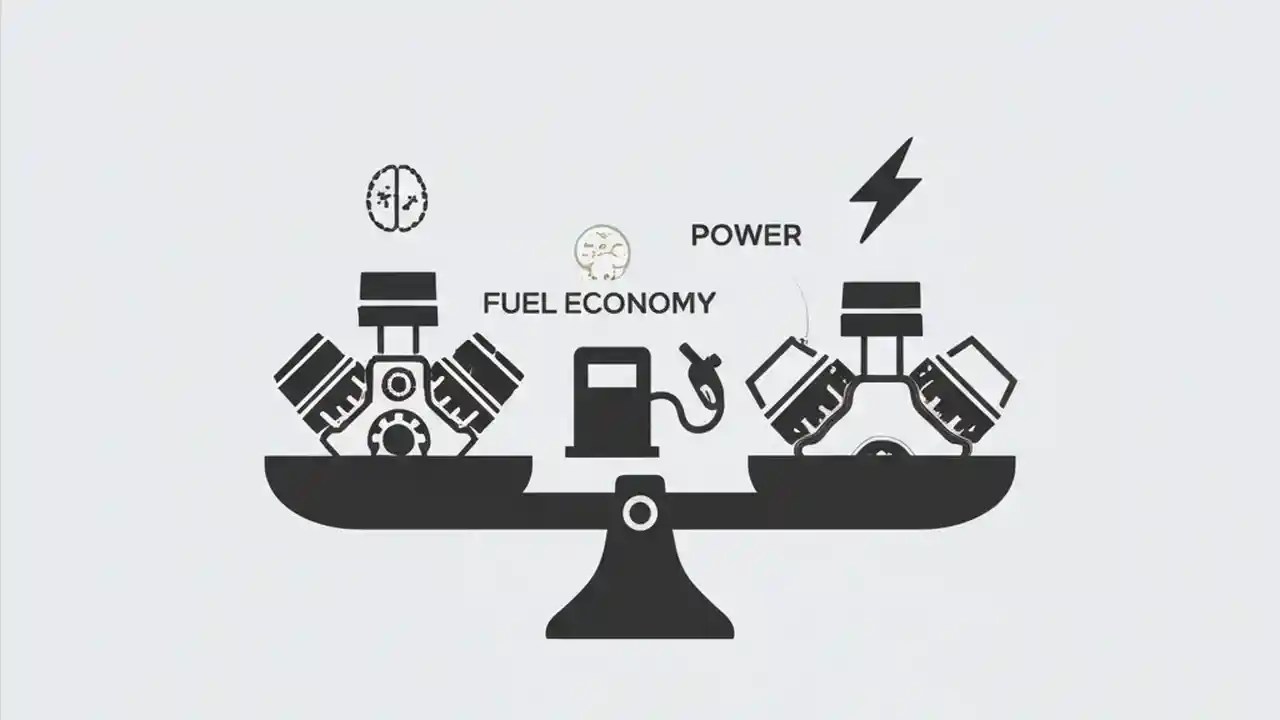 POWER

FUEL ECONOMY